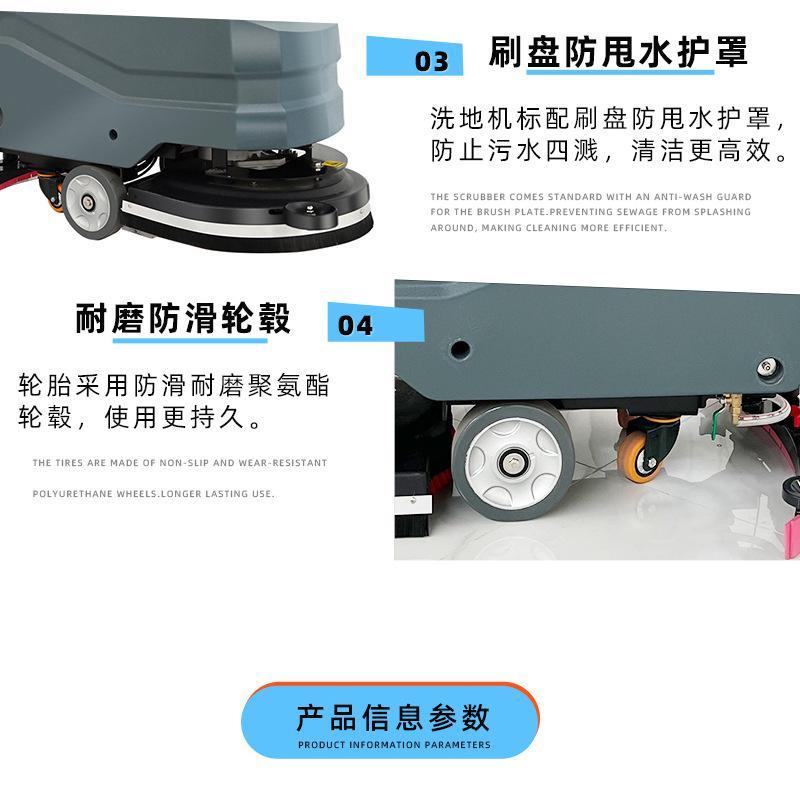 03 刷盘防甩水护罩

洗地机标配刷盘防甩水护罩，防止污水四溅，清洁更高效。

THE SCRUBBER COMES STANDARD WITH AN ANTI-WASH GUARD FOR THE BRUSH PLATE.PREVENTING SEWAGE FROM SPLASHING AROUND, MAKING CLEANING MORE EFFICIENT.

耐磨防滑轮毂 04

轮胎采用防滑耐磨聚氨酯轮毂，使用更持久。

THE TIRES ARE MADE OF NON-SLIP AND WEAR-RESISTANT POLYURETHANE WHEELS.LONGER LASTING USE.

产品信息参数
PRODUCT INFORMATION PARAMETERS