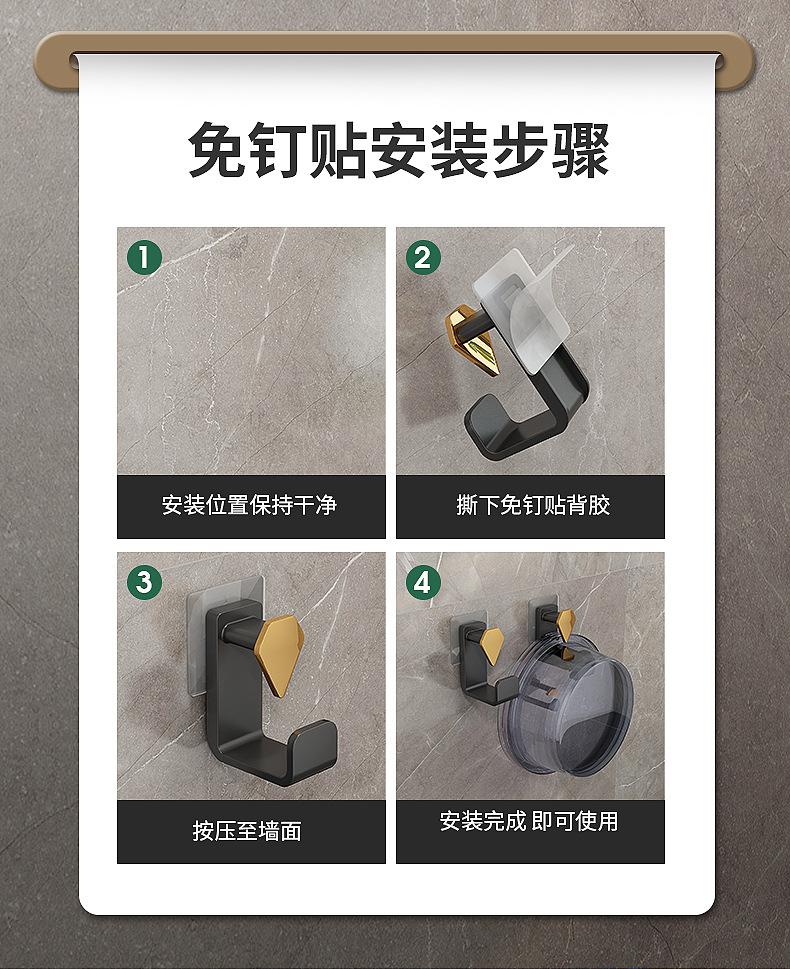 免钉贴安装步骤

1
安装位置保持干净

2
撕下免钉贴背胶

3
按压至墙面

4
安装完成 即可使用