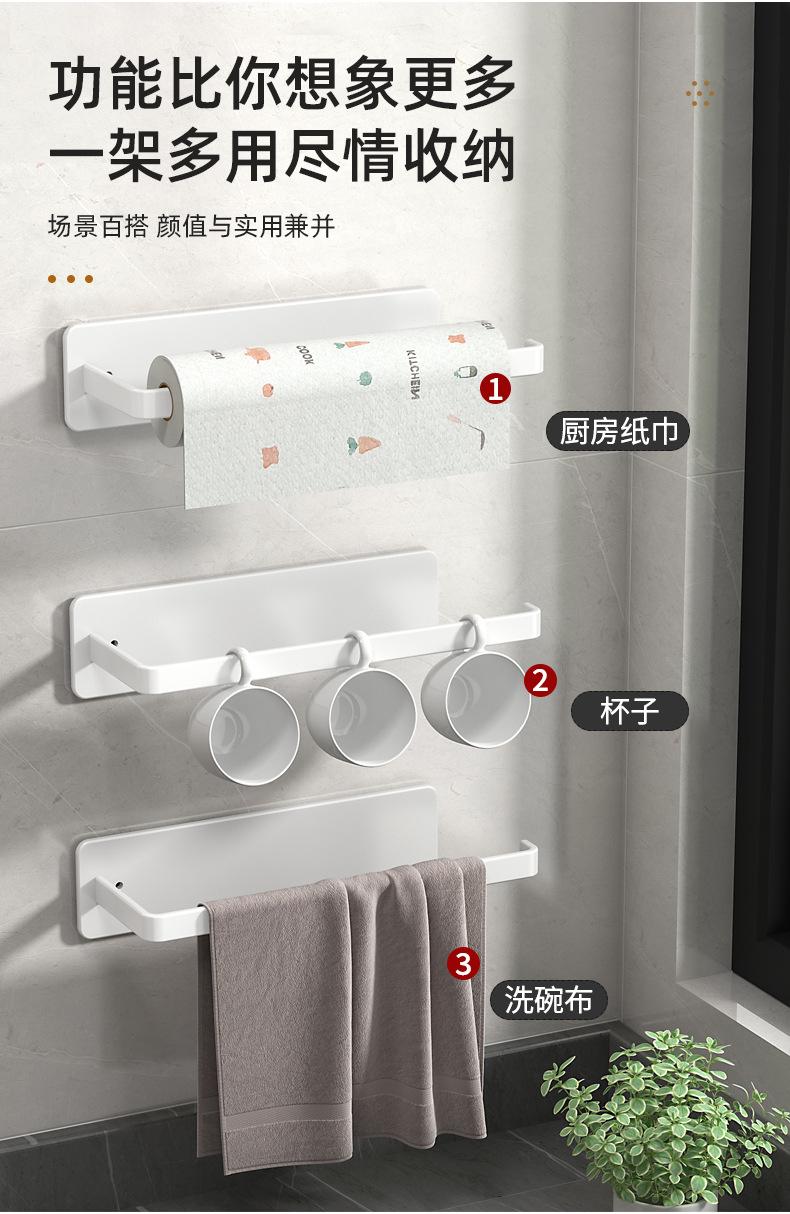 功能比你想象更多
一架多用尽情收纳

场景百搭 颜值与实用兼并

COOK

KITCHEN

1

厨房纸巾

2

杯子

3

洗碗布