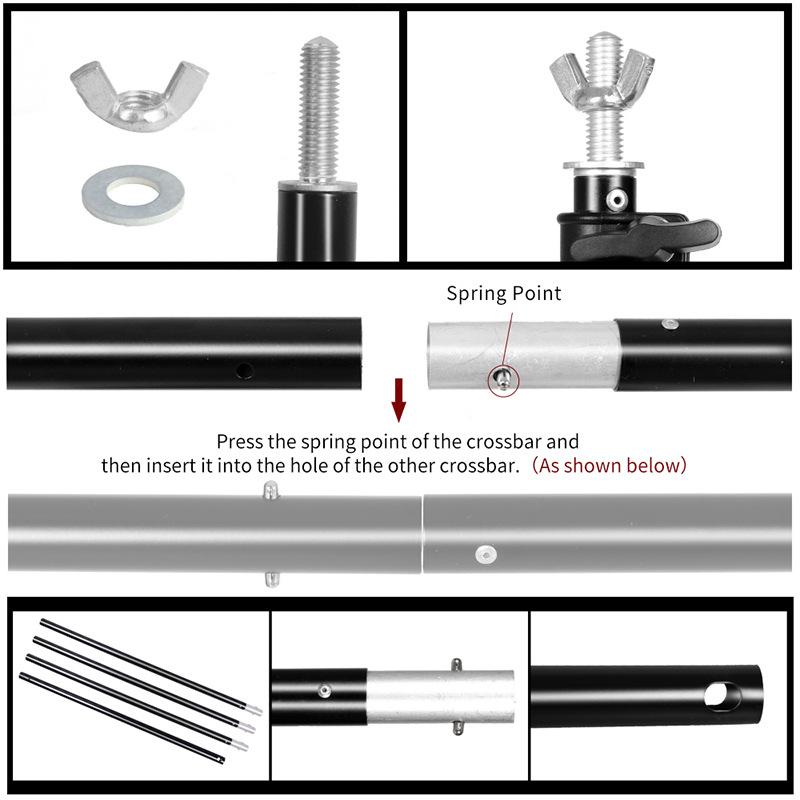 Spring Point

Press the spring point of the crossbar and then insert it into the hole of the other crossbar. (As shown below)