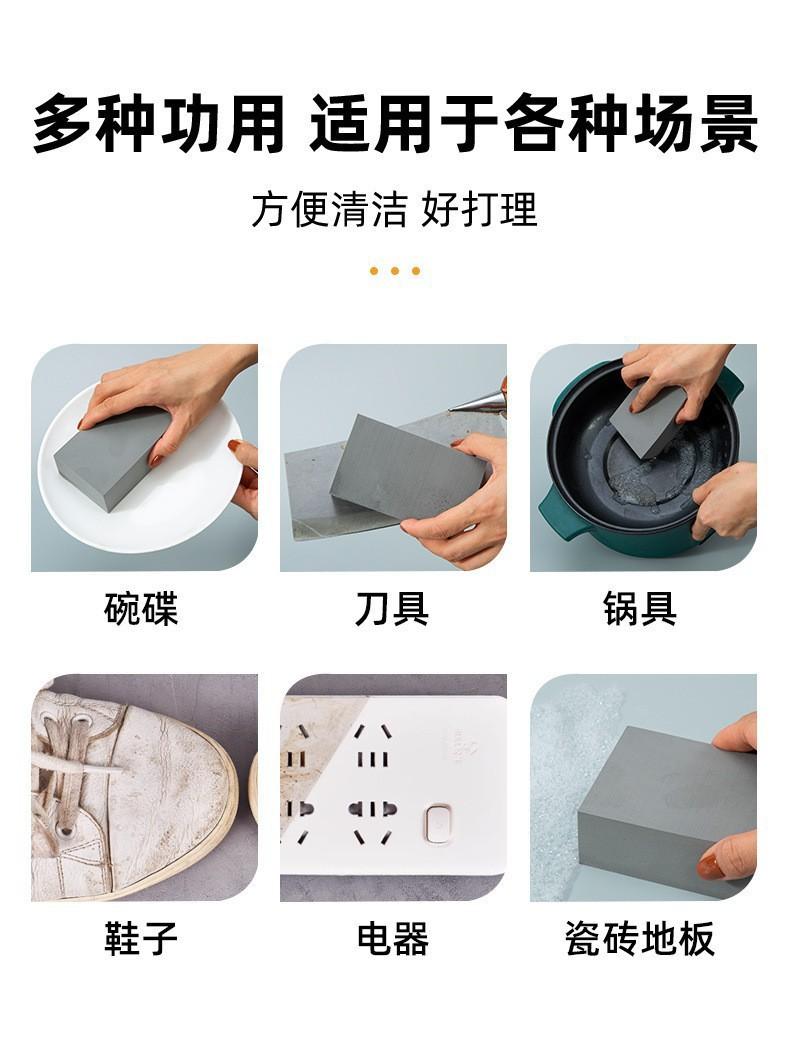 多种功用 适用于各种场景

方便清洁 好打理

碗碟

刀具

锅具

鞋子

电器

瓷砖地板