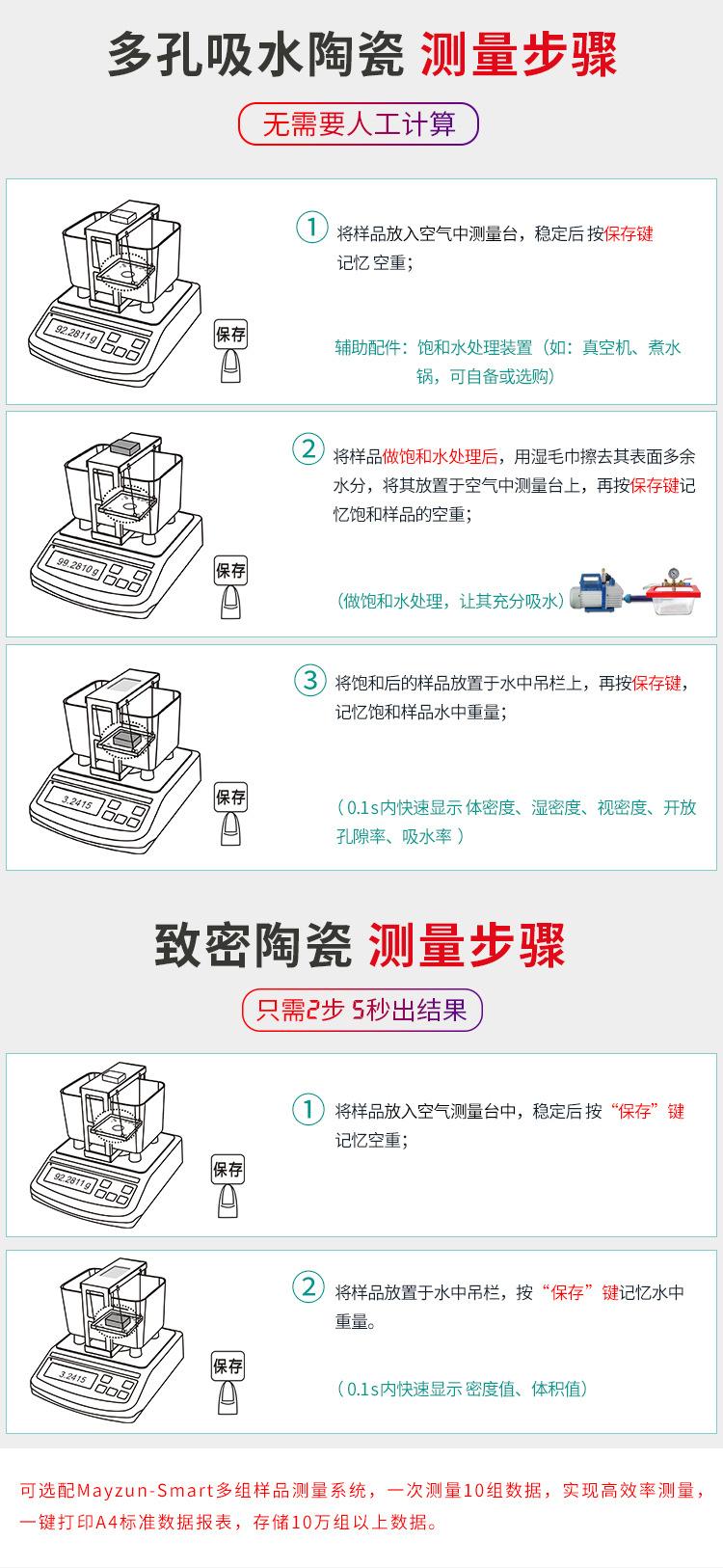 多孔吸水陶瓷 测量步骤

无需要人工计算

92.2811 g

保存

① 将样品放入空气中测量台，稳定后 按保存键记忆 空重；

辅助配件：饱和水处理装置（如：真空机、煮水锅，可自备或选购）

99.2810 g

保存

② 将样品做饱和水处理后，用湿毛巾擦去其表面多余水分，将其放置于空气中测量台上，再按保存键记忆饱和样品的空重；

（做饱和水处理，让其充分吸水）

3.2415

保存

③ 将饱和后的样品放置于水中吊栏上，再按保存键，记忆饱和样品水中重量；

（0.1s内快速显示 体密度、湿密度、视密度、开放孔隙率、吸水率 ）

致密陶瓷 测量步骤

只需2步 5秒出结果

92.2811 g

保存

① 将样品放入空气测量台中，稳定后 按“保存”键记忆空重；

3.2415

保存

② 将样品放置于水中吊栏，按“保存”键记忆水中重量。

（0.1s内快速显示 密度值、体积值）

可选配Mayzun-Smart多组样品测量系统，一次测量10组数据，实现高效率测量，一键打印A4标准数据报表，存储10万组以上数据。