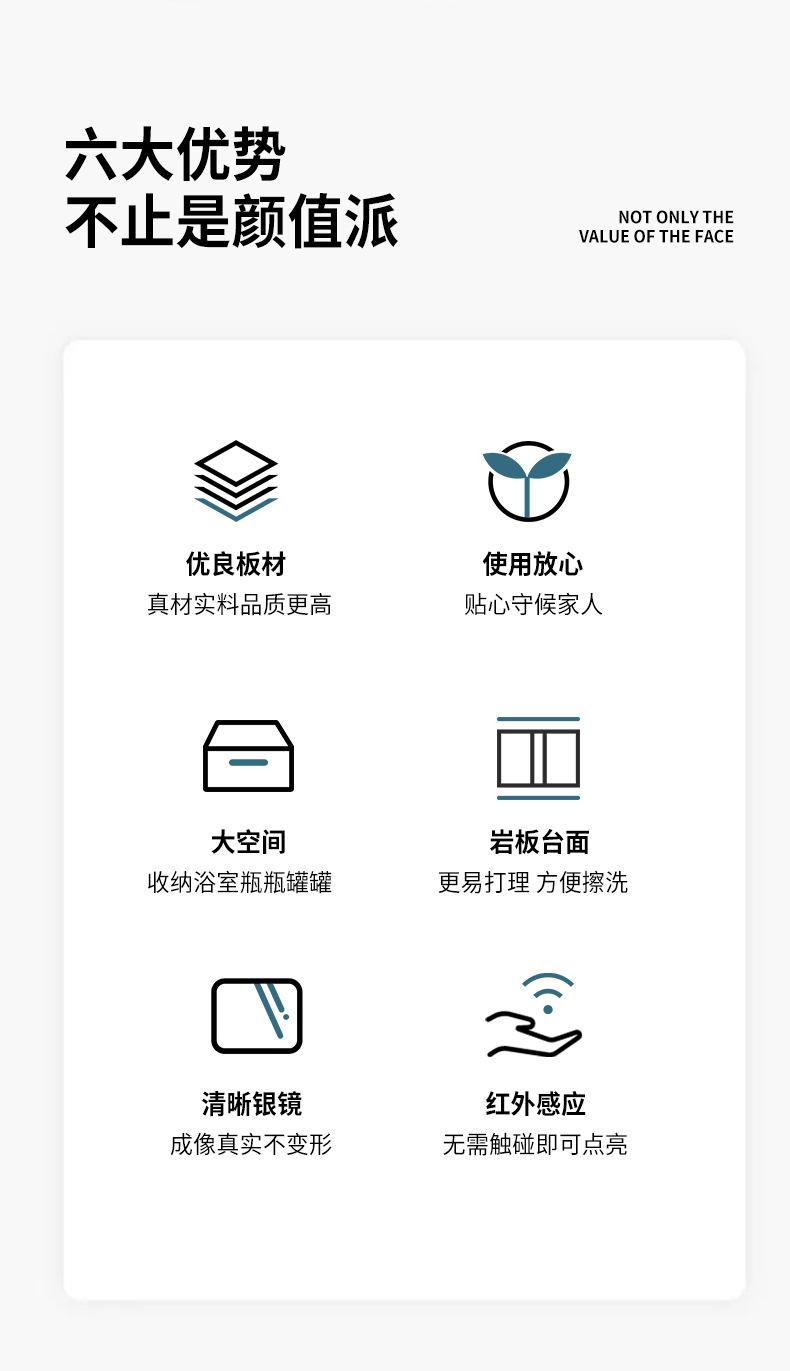 六大优势
不止是颜值派

NOT ONLY THE
VALUE OF THE FACE

优良板材
真材实料品质更高

使用放心
贴心守候家人

大空间
收纳浴室瓶瓶罐罐

岩板台面
更易打理 方便擦洗

清晰银镜
成像真实不变形

红外感应
无需触碰即可点亮