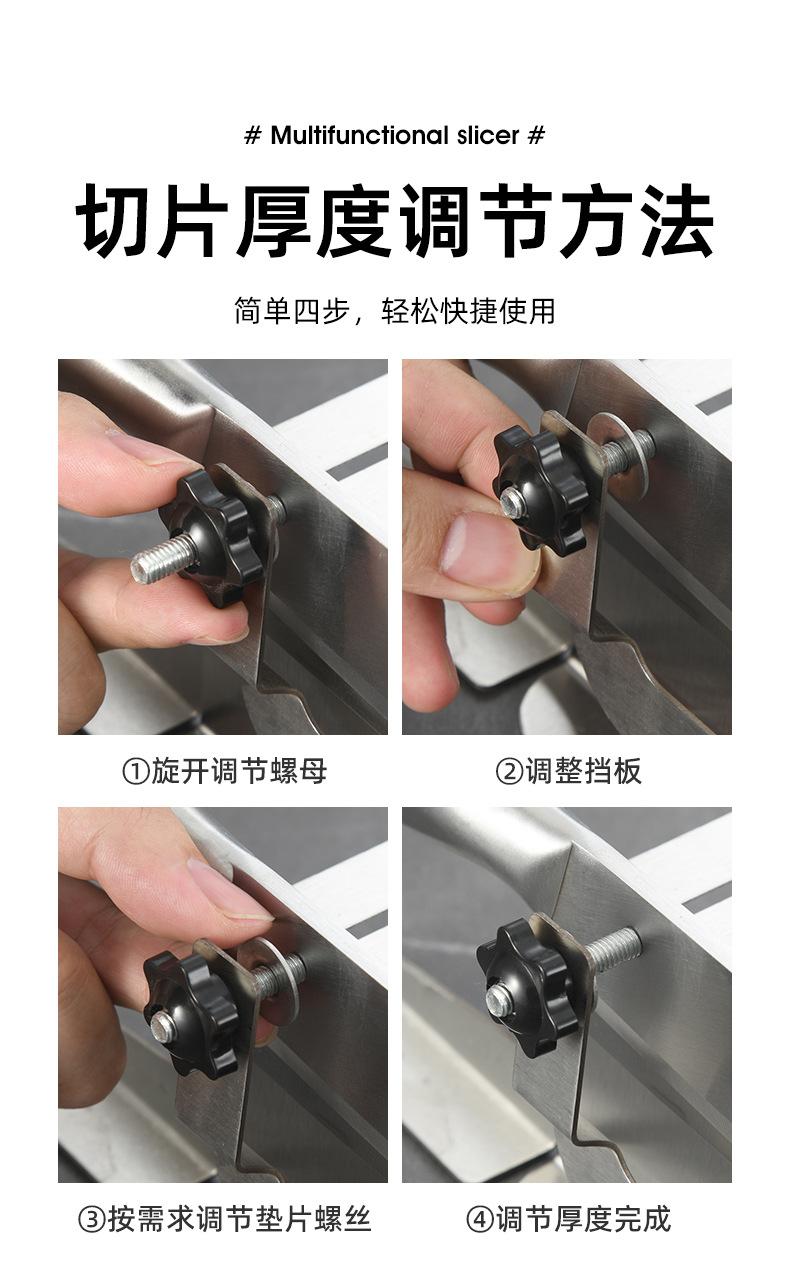 # Multifunctional slicer #

切片厚度调节方法

简单四步，轻松快捷使用

①旋开调节螺母

②调整挡板

③按需求调节垫片螺丝

④调节厚度完成