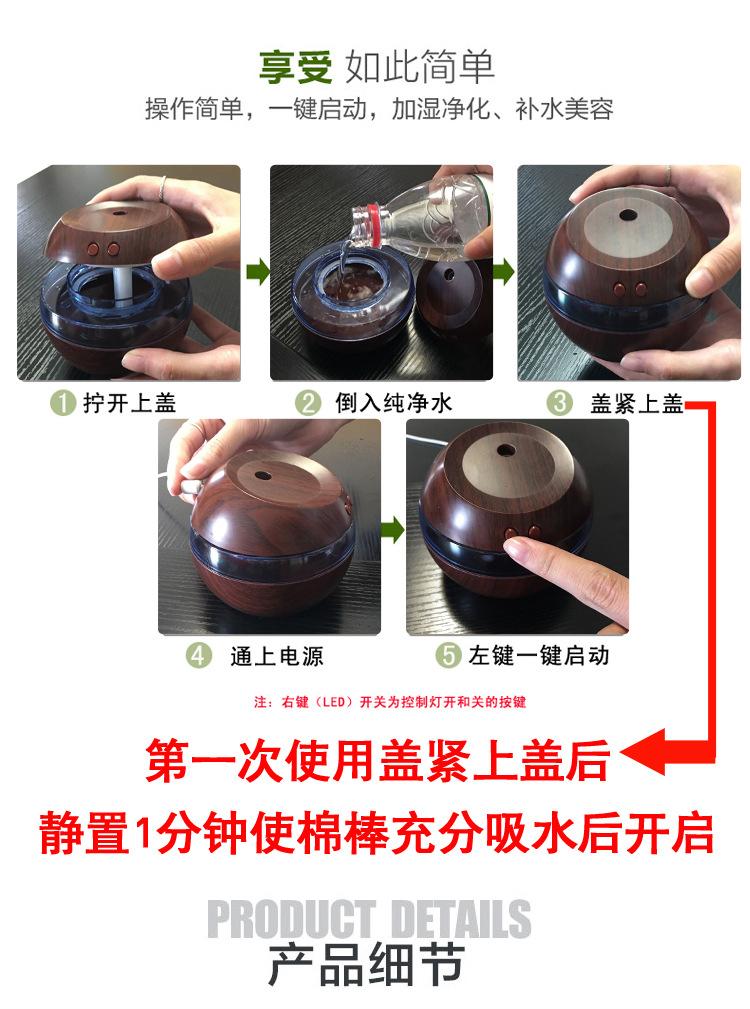 享受 如此简单
操作简单，一键启动，加湿净化、补水美容

① 拧开上盖
② 倒入纯净水
③ 盖紧上盖
④ 通上电源
⑤ 左键一键启动

注：右键（LED）开关为控制灯开和关的按键

第一次使用盖紧上盖后
静置1分钟使棉棒充分吸水后开启

PRODUCT DETAILS
产品细节