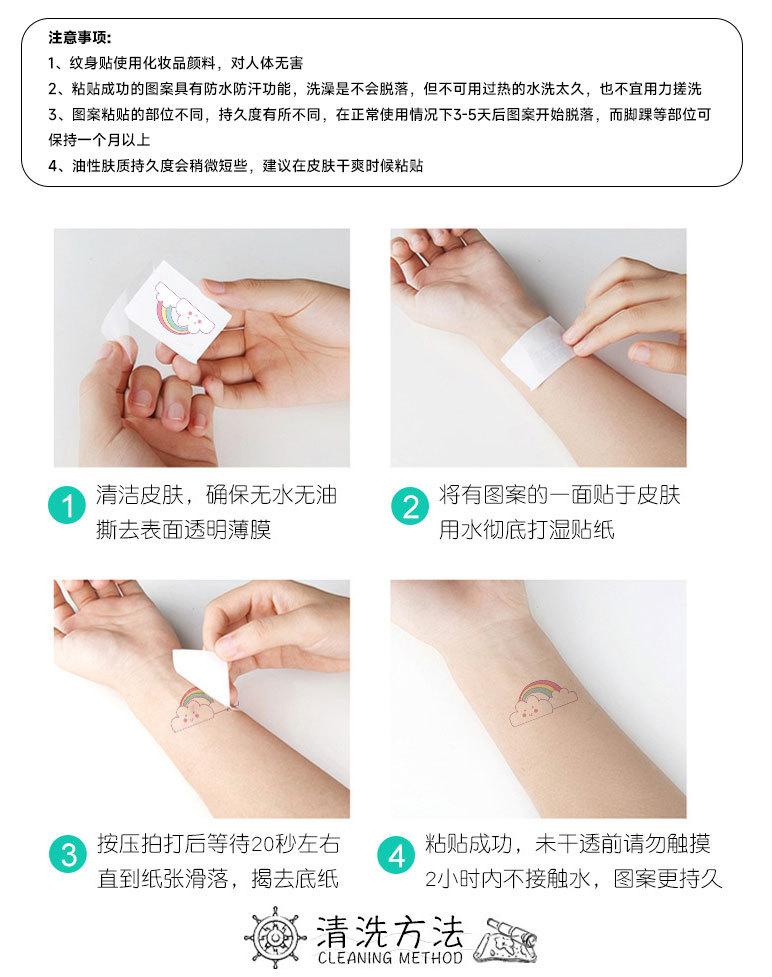 注意事项:
1、纹身贴使用化妆品颜料，对人体无害
2、粘贴成功的图案具有防水防汗功能，洗澡是不会脱落，但不可用过热的水洗太久，也不宜用力搓洗
3、图案粘贴的部位不同，持久度有所不同，在正常使用情况下3-5天后图案开始脱落，而脚踝等部位可保持一个月以上
4、油性肤质持久度会稍微短些，建议在皮肤干爽时候粘贴

1 清洁皮肤，确保无水无油
撕去表面透明薄膜

2 将有图案的一面贴于皮肤
用水彻底打湿贴纸

3 按压拍打后等待20秒左右
直到纸张滑落，揭去底纸

4 粘贴成功，未干透前请勿触摸
2小时内不接触水，图案更持久

清洗方法
CLEANING METHOD