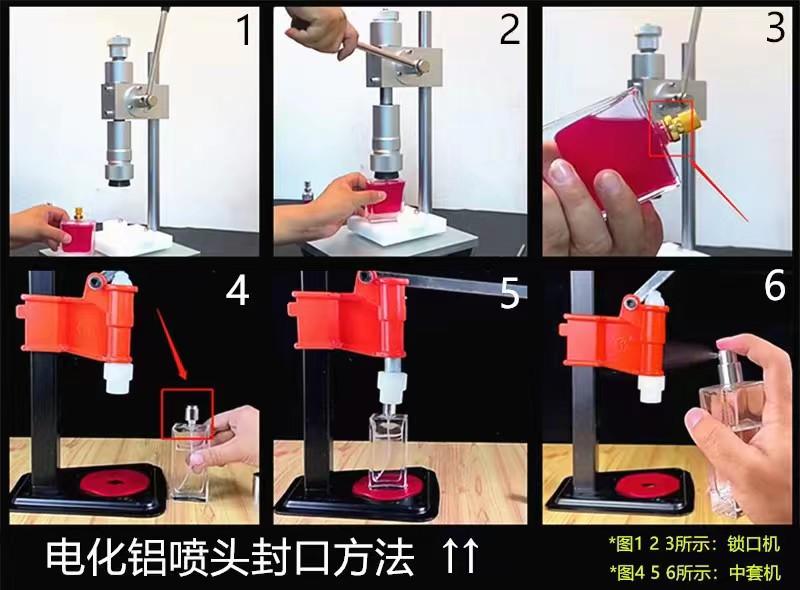 1

2

3

4

5

6

电化铝喷头封口方法 ↑↑

*图1 2 3所示：锁口机

*图4 5 6所示：中套机