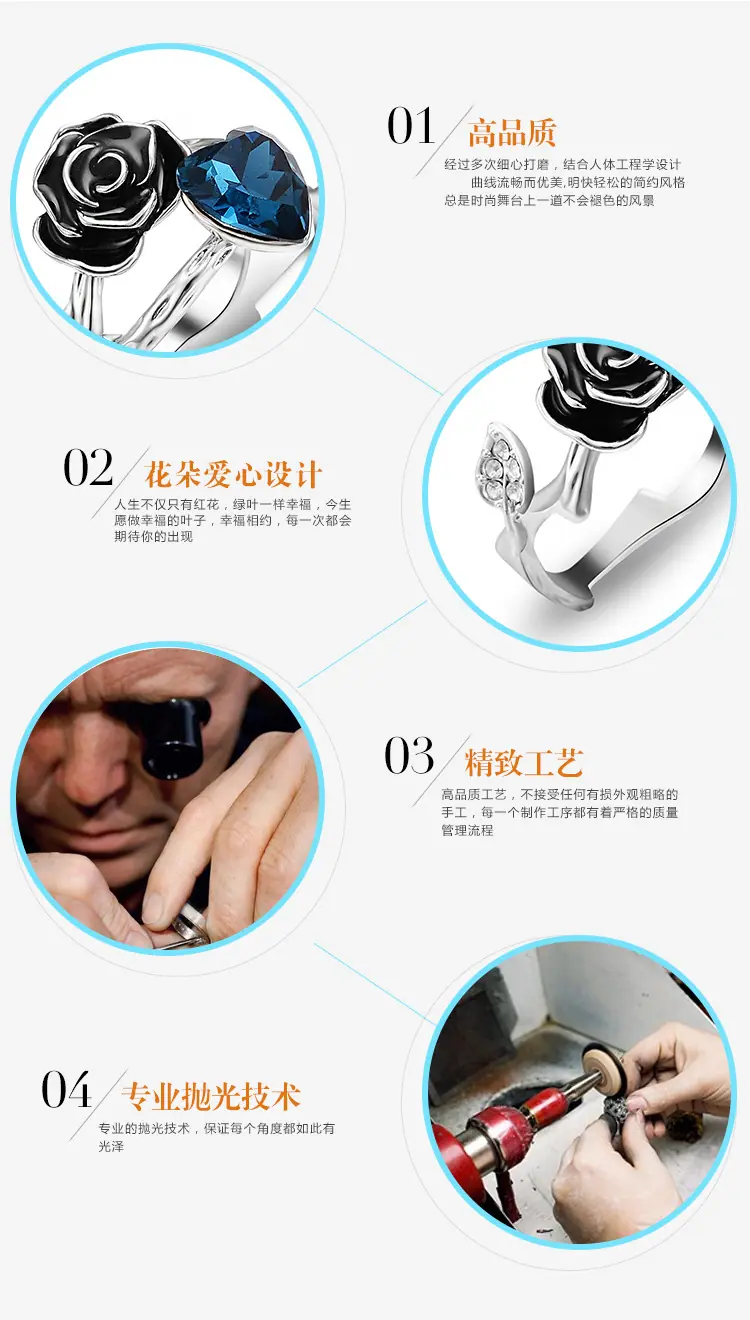 01 高品质

经过多次细心打磨，结合人体工程学设计
曲线流畅而优美,明快轻松的简约风格
总是时尚舞台上一道不会褪色的风景

02 花朵爱心设计

人生不仅只有红花，绿叶一样幸福，今生愿做幸福的叶子，幸福相约，每一次都会期待你的出现

03 精致工艺

高品质工艺，不接受任何有损外观粗略的手工，每一个制作工序都有着严格的质量管理流程

04 专业抛光技术

专业的抛光技术，保证每个角度都如此有光泽