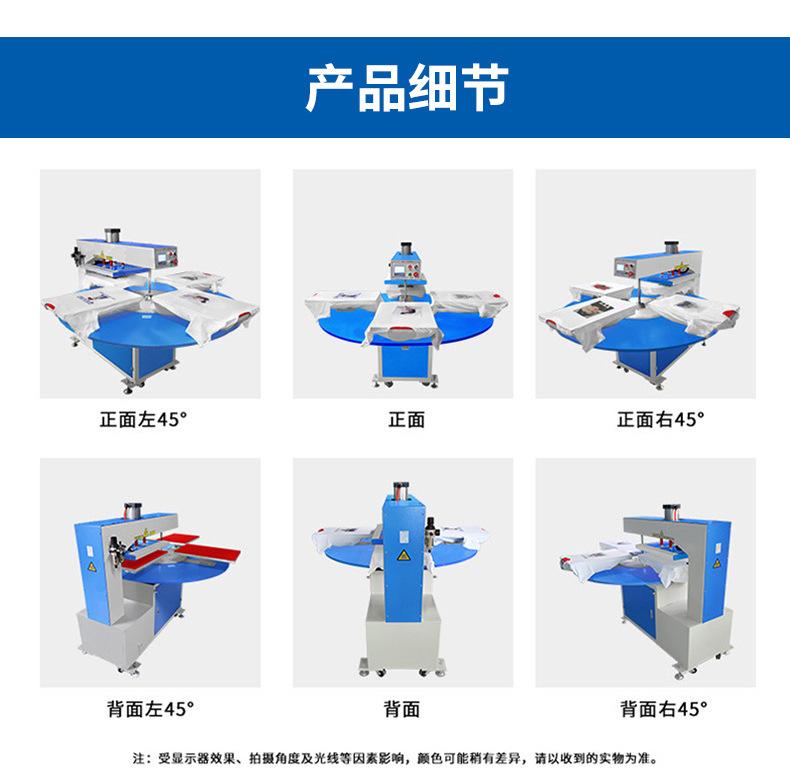 产品细节

正面左45°

正面

正面右45°

背面左45°

背面

背面右45°

注：受显示器效果、拍摄角度及光线等因素影响，颜色可能稍有差异，请以收到的实物为准。