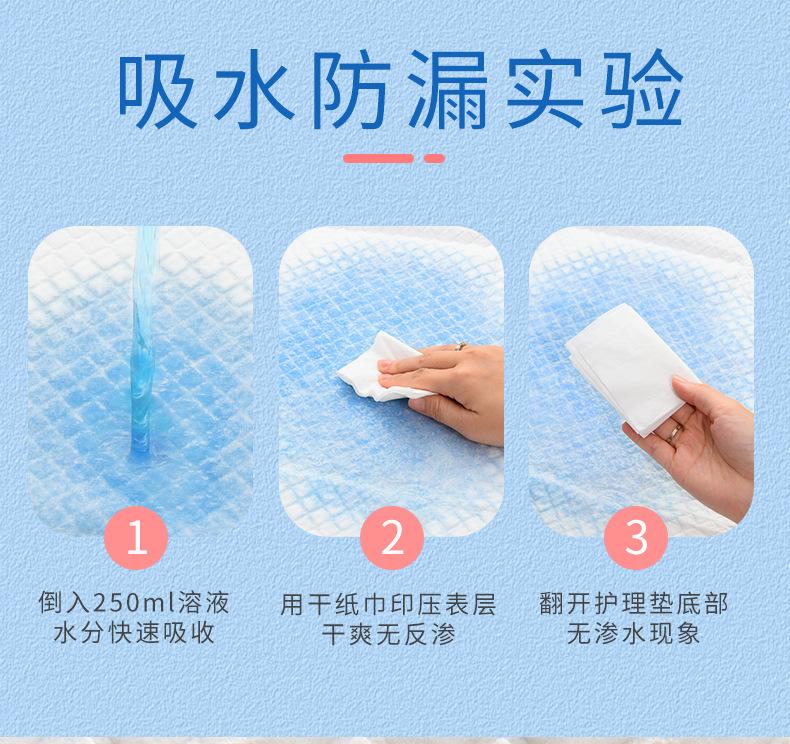 吸水防漏实验

1
倒入250ml溶液
水分快速吸收

2
用干纸巾印压表层
干爽无反渗

3
翻开护理垫底部
无渗水现象