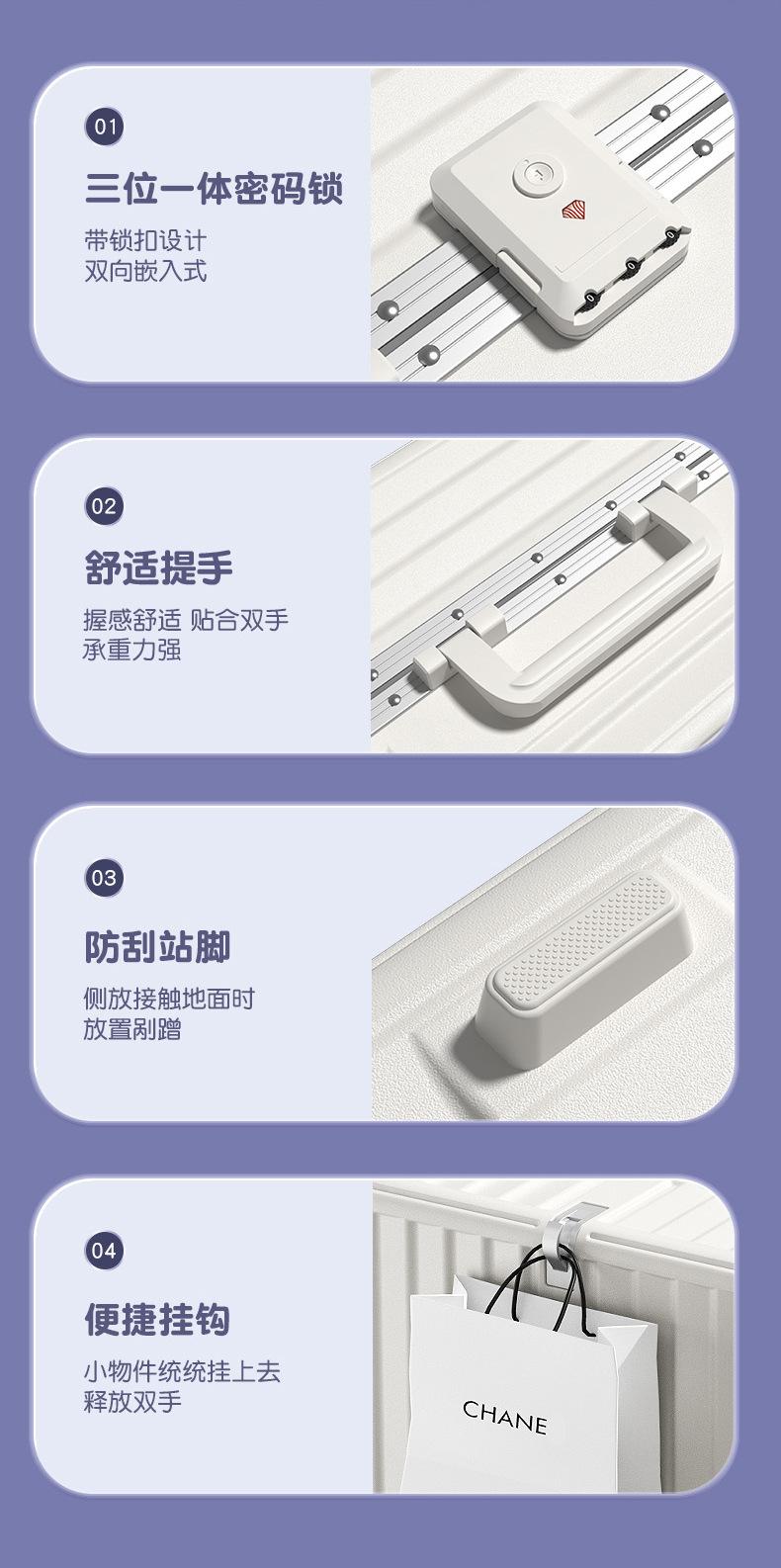 01

三位一体密码锁

带锁扣设计
双向嵌入式

02

舒适提手

握感舒适 贴合双手
承重力强

03

防刮站脚

侧放接触地面时
放置剐蹭

04

便捷挂钩

小物件统统挂上去
释放双手

CHANE