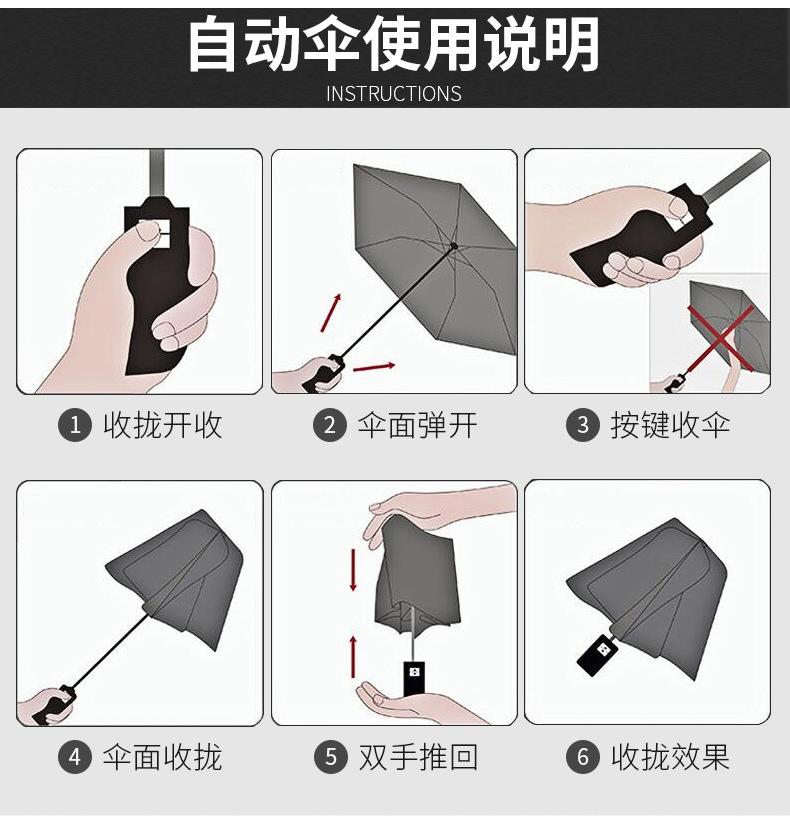 自动伞使用说明
INSTRUCTIONS

1 收拢开收

2 伞面弹开

3 按键收伞

4 伞面收拢

5 双手推回

6 收拢效果