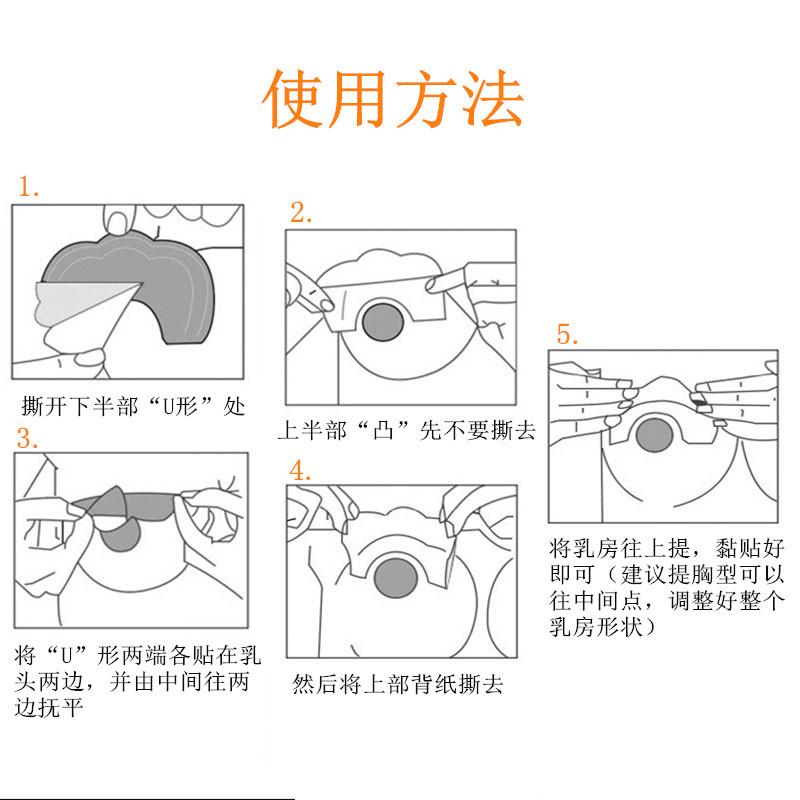 使用方法

1.

撕开下半部“U形”处

2.

上半部“凸”先不要撕去

3.

将“U”形两端各贴在乳头两边，并由中间往两边抚平

4.

然后将上部背纸撕去

5.

将乳房往上提，黏贴好即可（建议提胸型可以往中间点，调整好整个乳房形状）