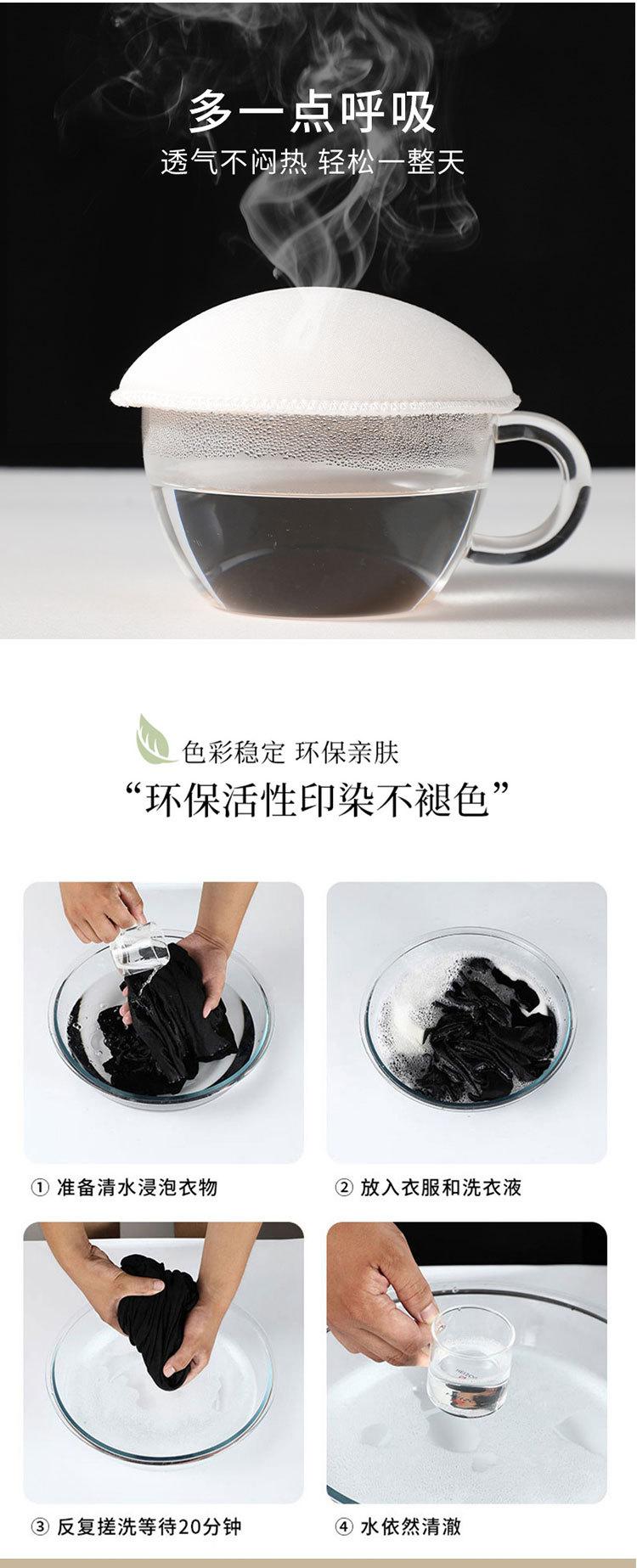 多一点呼吸
透气不闷热 轻松一整天

色彩稳定 环保亲肤
“环保活性印染不褪色”

① 准备清水浸泡衣物

② 放入衣服和洗衣液

③ 反复搓洗等待20分钟

④ 水依然清澈