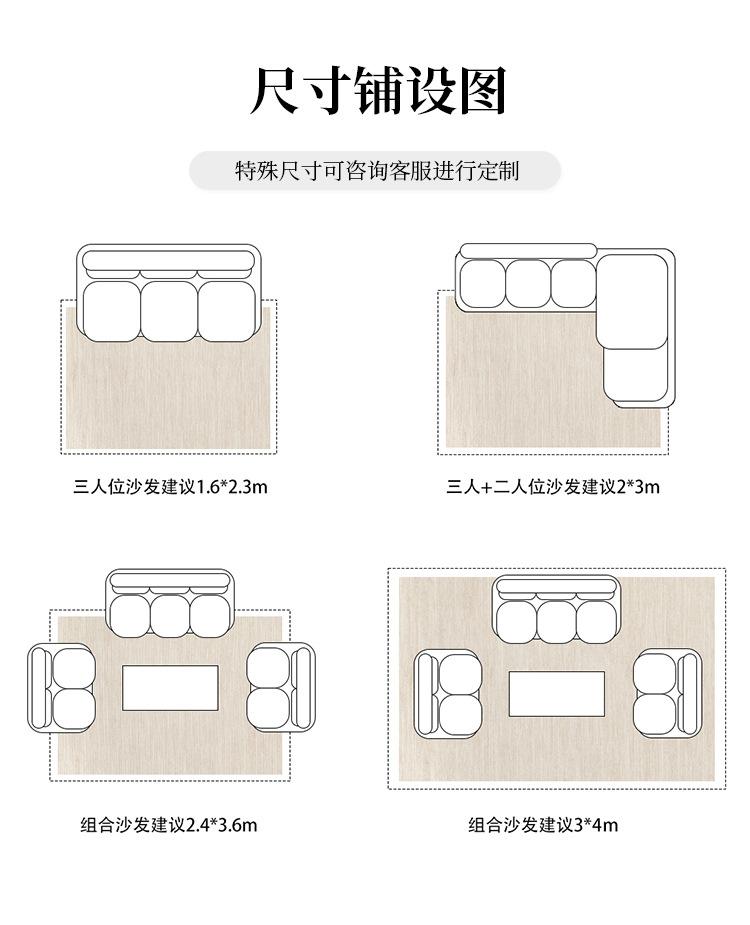 尺寸铺设图

特殊尺寸可咨询客服进行定制

三人位沙发建议1.6*2.3m

三人+二人位沙发建议2*3m

组合沙发建议2.4*3.6m

组合沙发建议3*4m