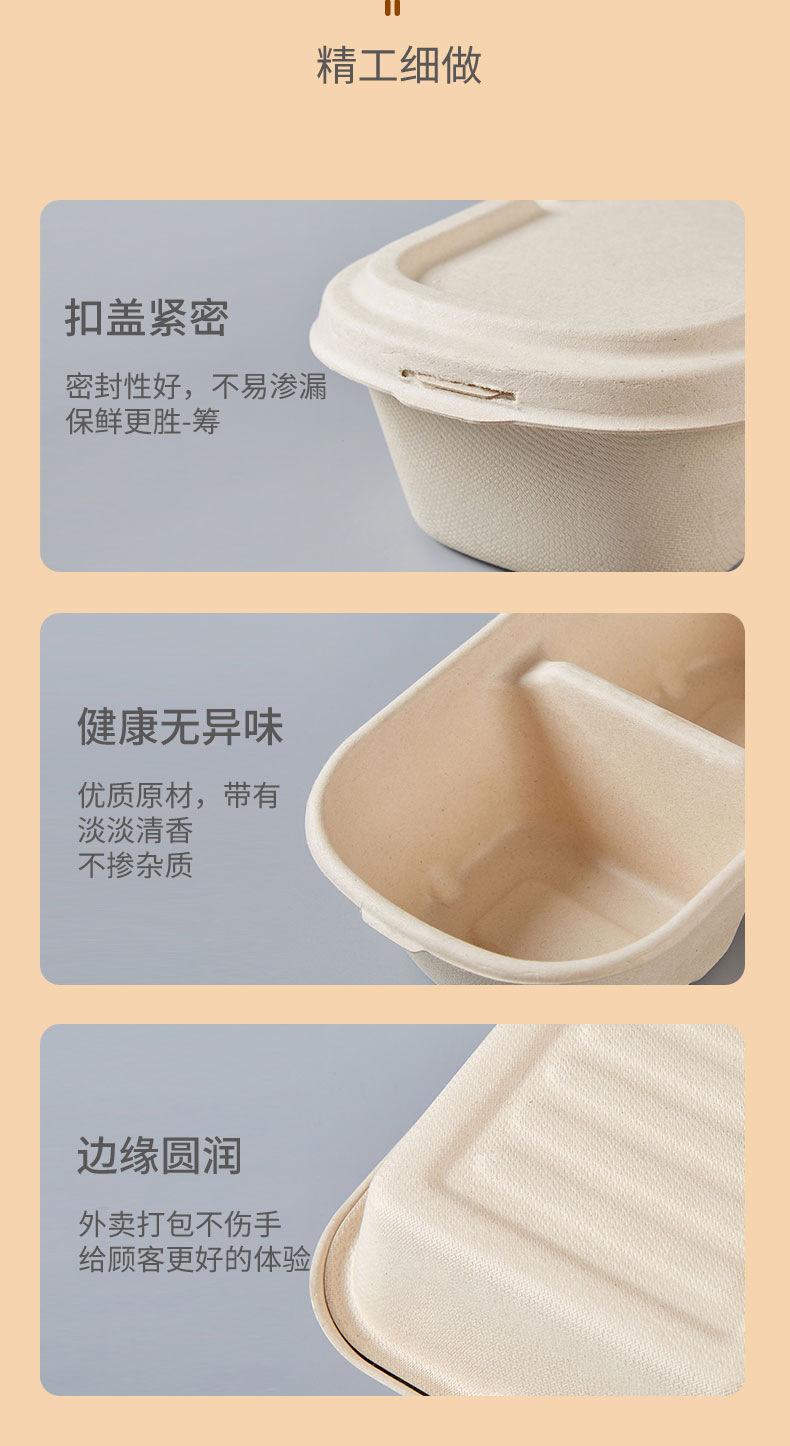 精工细做

扣盖紧密

密封性好，不易渗漏
保鲜更胜-筹

健康无异味

优质原材，带有
淡淡清香
不掺杂质

边缘圆润

外卖打包不伤手
给顾客更好的体验