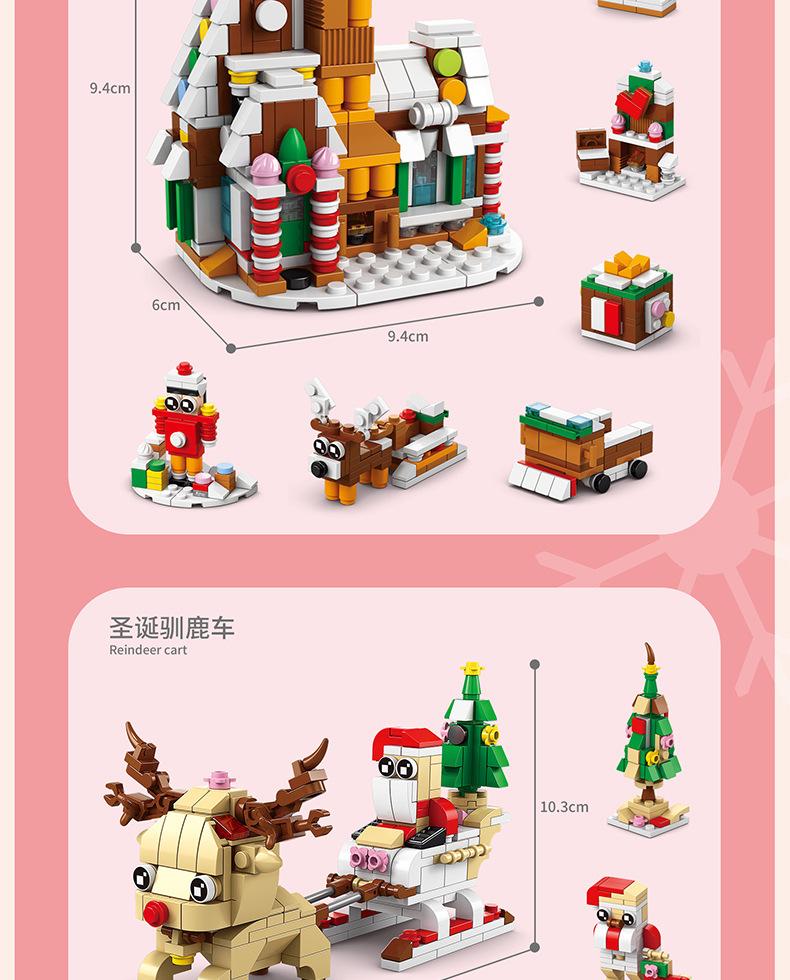 9.4cm

6cm

9.4cm

圣诞驯鹿车
Reindeer cart

10.3cm