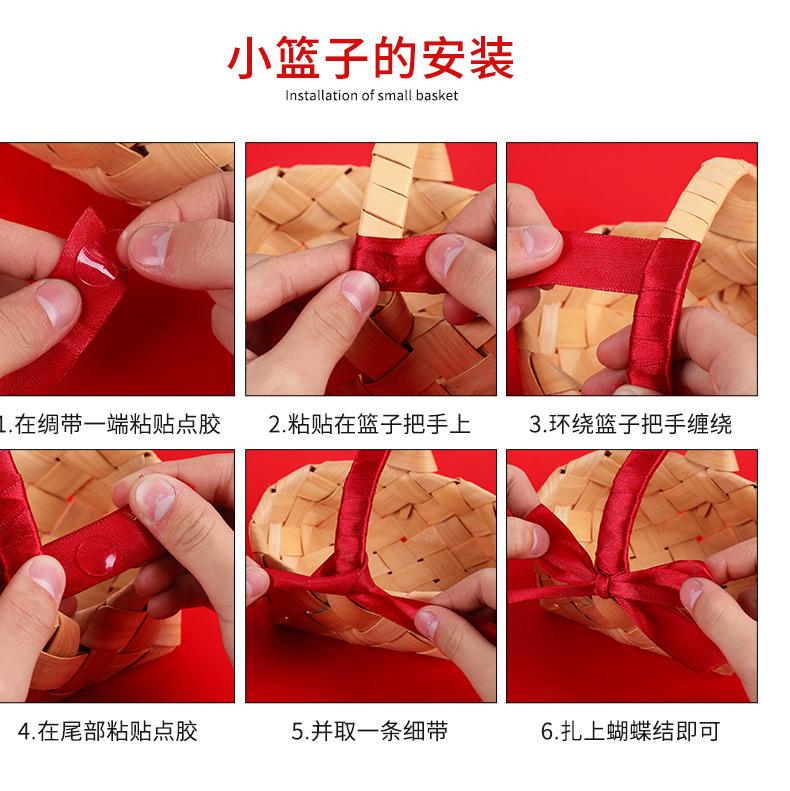 小篮子的安装

Installation of small basket

1.在绸带一端粘贴点胶

2.粘贴在篮子把手上

3.环绕篮子把手缠绕

4.在尾部粘贴点胶

5.并取一条细带

6.扎上蝴蝶结即可