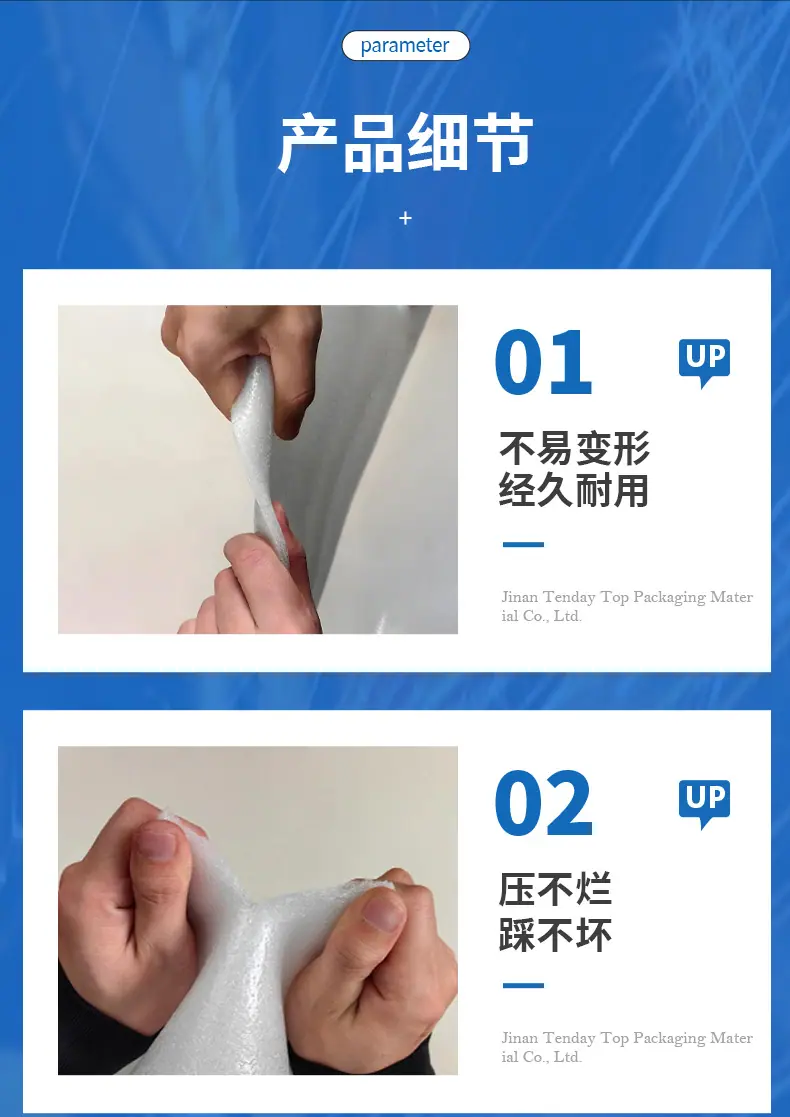 parameter

产品细节

+

01

UP

不易变形
经久耐用

Jinan Tenday Top Packaging Material Co., Ltd.

02

UP

压不烂
踩不坏

Jinan Tenday Top Packaging Material Co., Ltd.