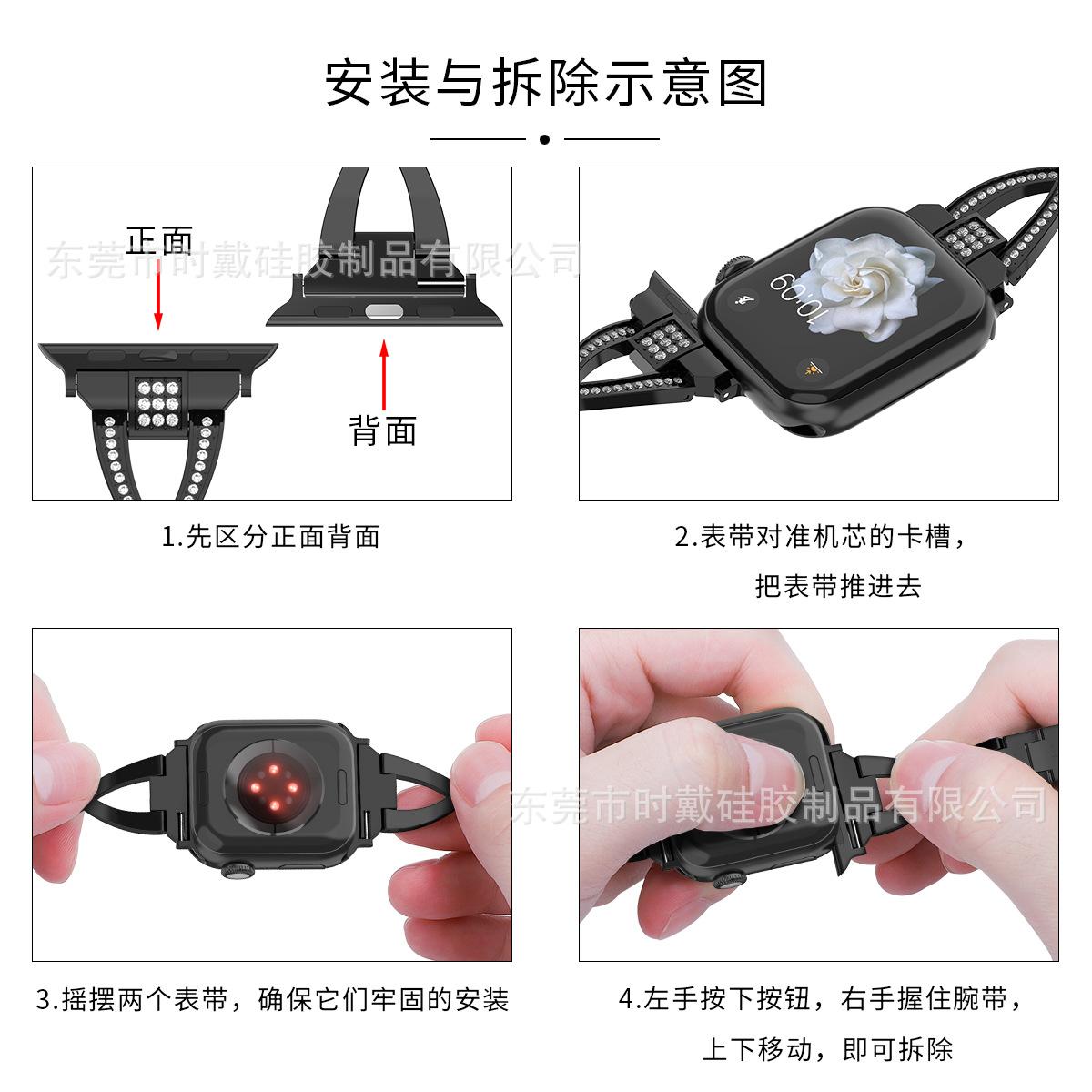 安装与拆除示意图

正面

东莞市时戴硅胶制品有限公司

背面

10:09

1.先区分正面背面

2.表带对准机芯的卡槽，把表带推进去

东莞市时戴硅胶制品有限公司

3.摇摆两个表带，确保它们牢固的安装

4.左手按下按钮，右手握住腕带，上下移动，即可拆除