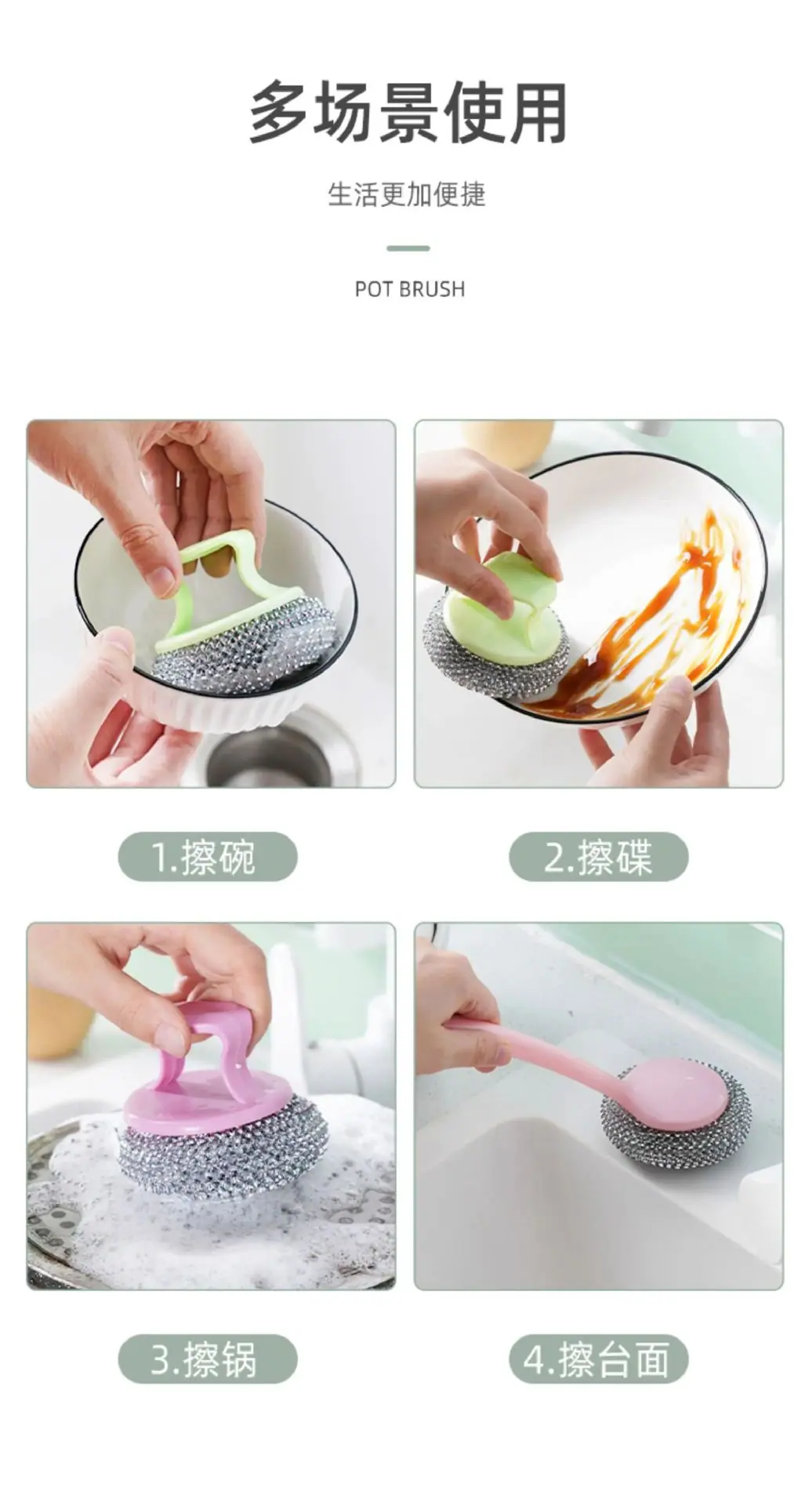 多场景使用

生活更加便捷

POT BRUSH

1.擦碗

2.擦碟

3.擦锅

4.擦台面