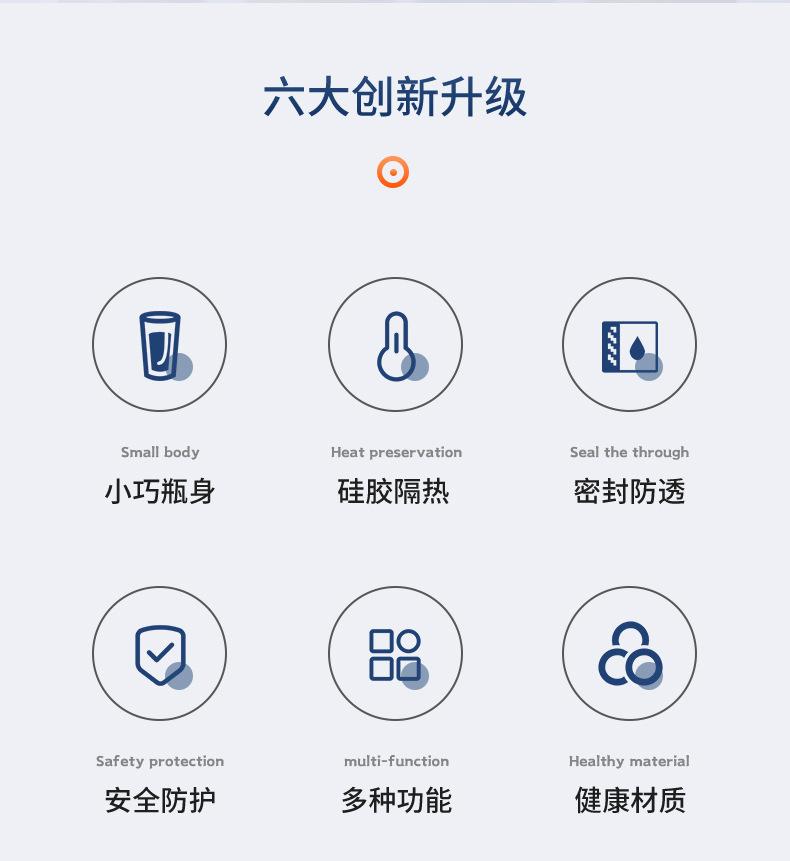 六大创新升级

Small body
小巧瓶身

Heat preservation
硅胶隔热

Seal the through
密封防透

Safety protection
安全防护

multi-function
多种功能

Healthy material
健康材质