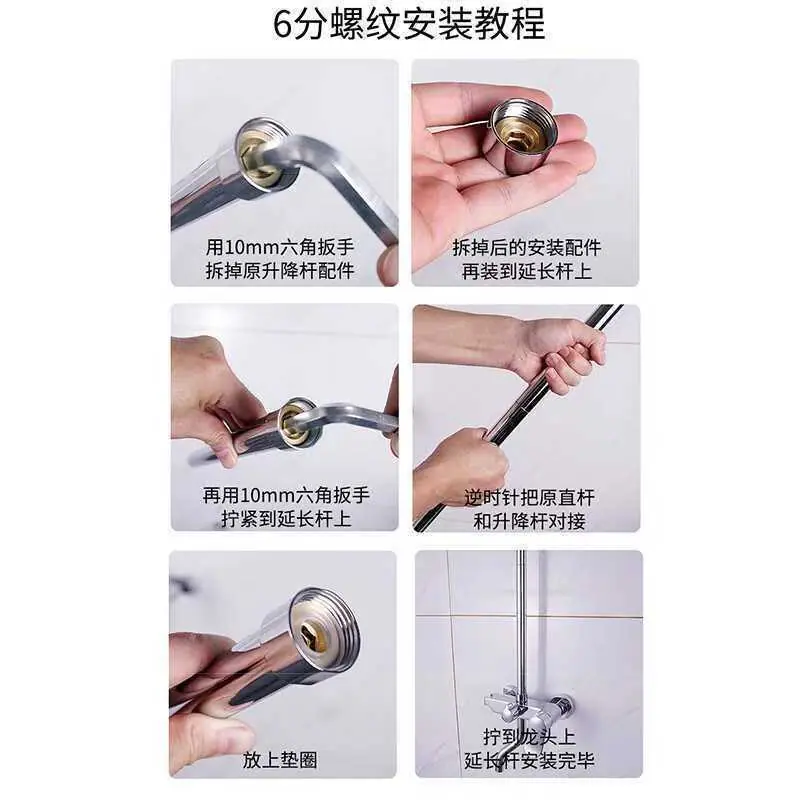 6分螺纹安装教程

用10mm六角扳手
拆掉原升降杆配件

拆掉后的安装配件
再装到延长杆上

再用10mm六角扳手
拧紧到延长杆上

逆时针把原直杆
和升降杆对接

放上垫圈

拧到龙头上
延长杆安装完毕