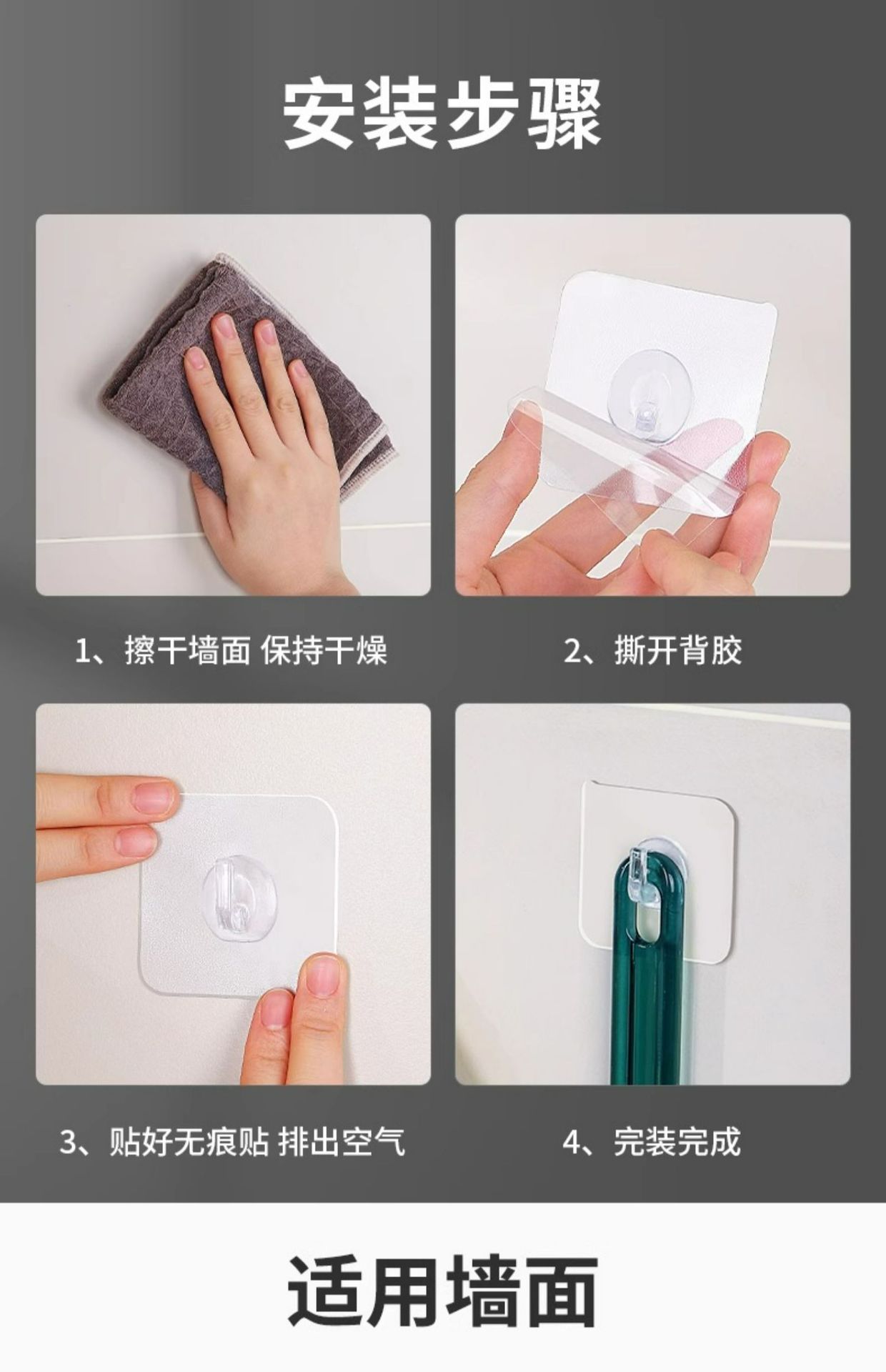 安装步骤

1、擦干墙面 保持干燥

2、撕开背胶

3、贴好无痕贴 排出空气

4、完装完成

适用墙面