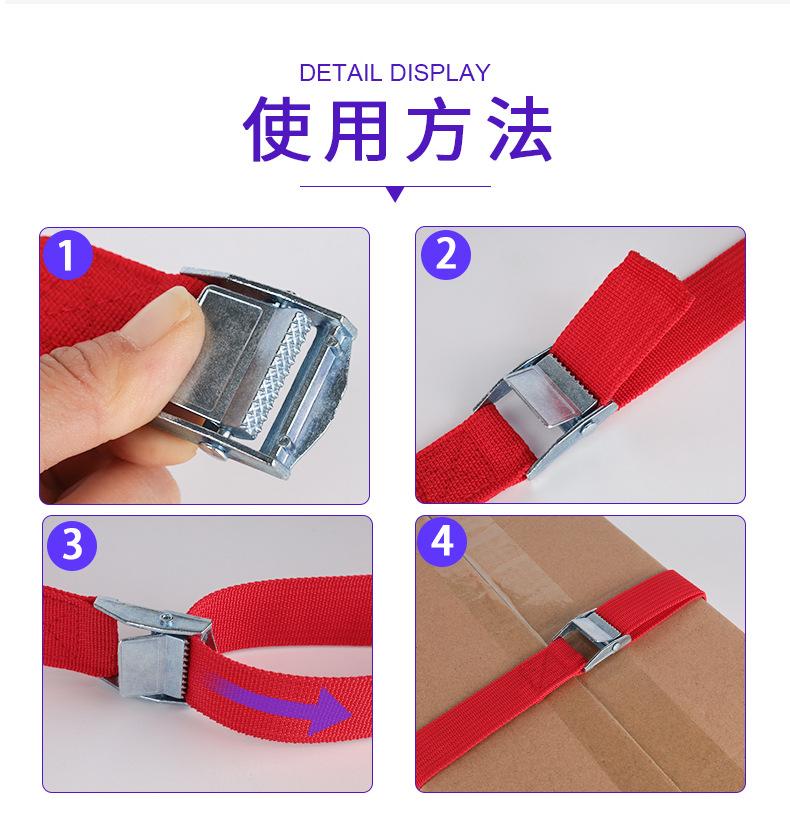 DETAIL DISPLAY
使用方法

1

2

3

4