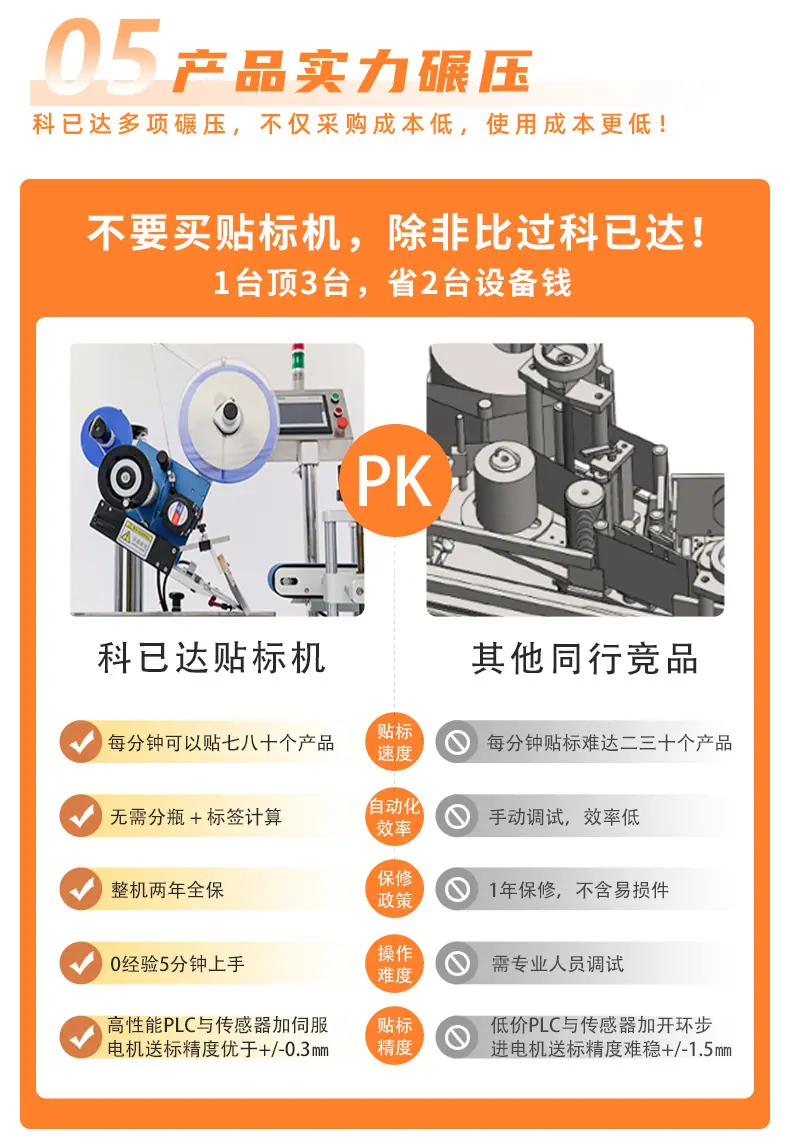 05 产品实力碾压

科已达多项碾压，不仅采购成本低，使用成本更低！

不要买贴标机，除非比过科已达！

1台顶3台，省2台设备钱

PK

科已达贴标机

其他同行竞品

| 科已达贴标机 | | 其他同行竞品 |
|---|---|---|
| 每分钟可以贴七八十个产品 | 贴标速度 | 每分钟贴标难达二三十个产品 |
| 无需分瓶 + 标签计算 | 自动化效率 | 手动调试，效率低 |
| 整机两年全保 | 保修政策 | 1年保修，不含易损件 |
| 0经验5分钟上手 | 操作难度 | 需专业人员调试 |
| 高性能PLC与传感器加伺服电机送标精度优于+/-0.3㎜ | 贴标精度 | 低价PLC与传感器加开环步进电机送标精度难稳+/-1.5㎜ |