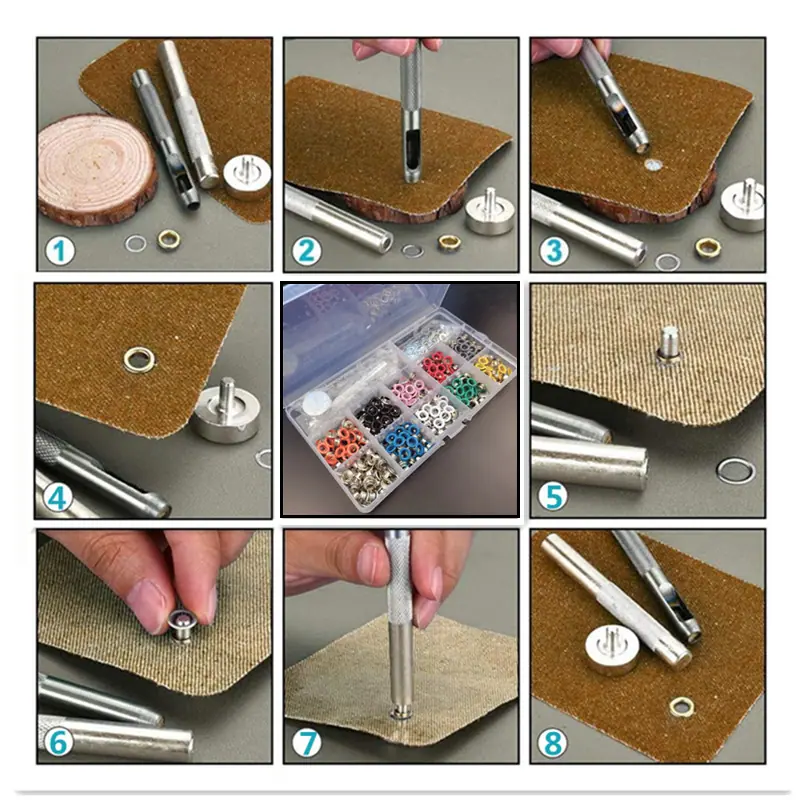 1
2
3
4
5
6
7
8