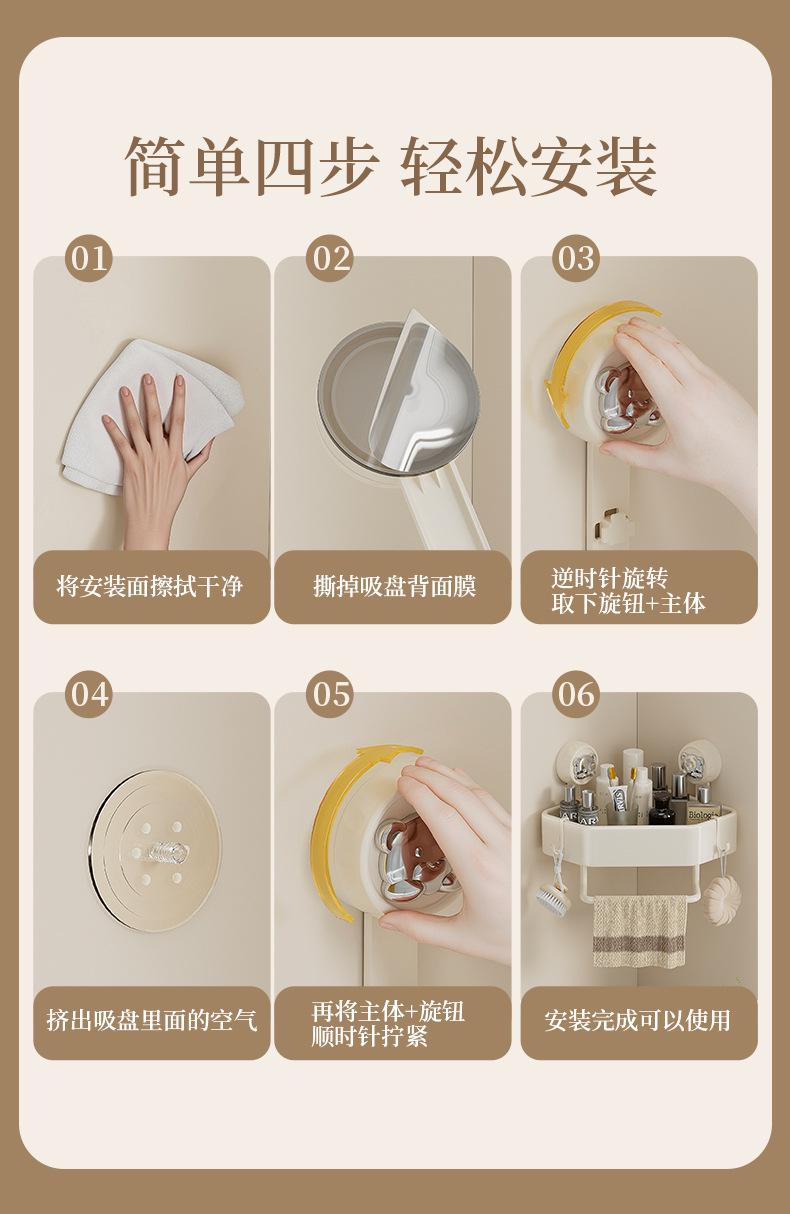 简单四步 轻松安装

01
将安装面擦拭干净

02
撕掉吸盘背面膜

03
逆时针旋转
取下旋钮+主体

04
挤出吸盘里面的空气

05
再将主体+旋钮
顺时针拧紧

06
安装完成可以使用