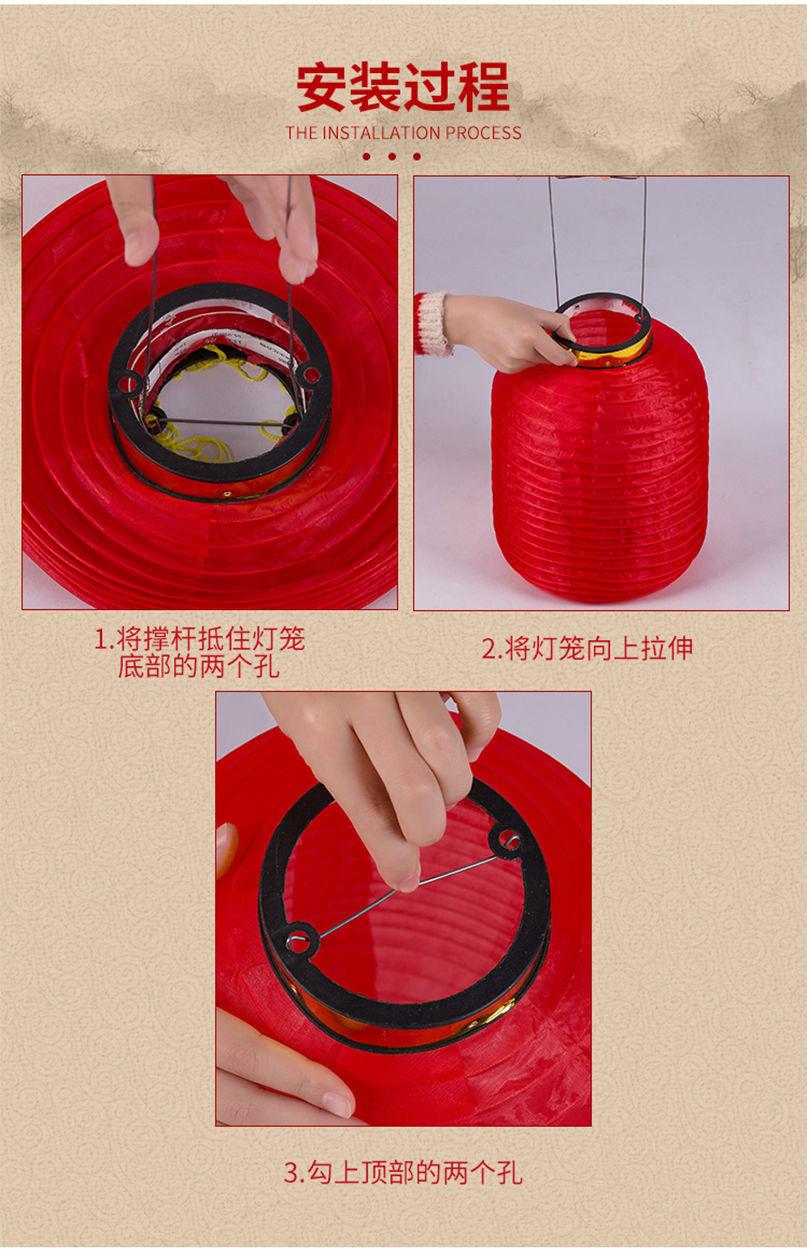 安装过程

THE INSTALLATION PROCESS

1.将撑杆抵住灯笼底部的两个孔

2.将灯笼向上拉伸

3.勾上顶部的两个孔