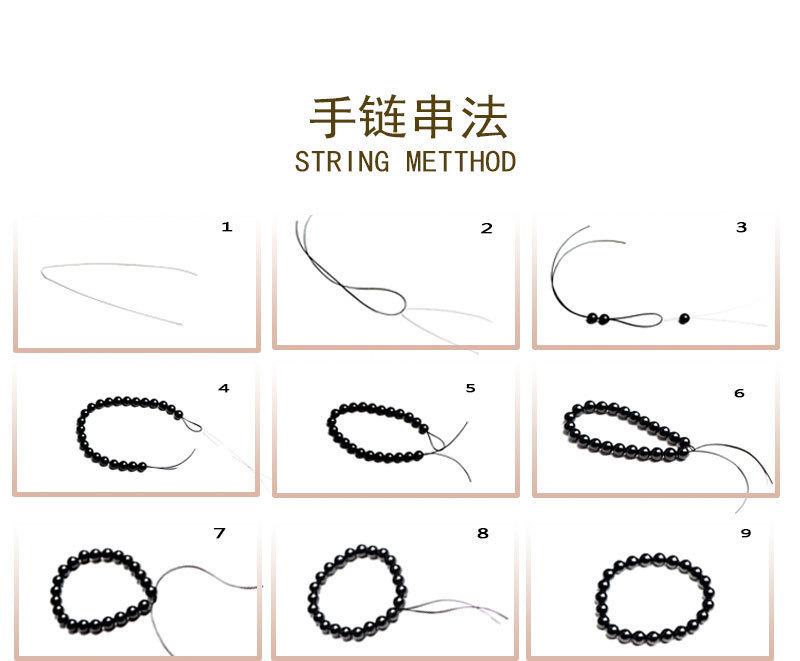 手链串法
STRING METTHOD

1

2

3

4

5

6

7

8

9