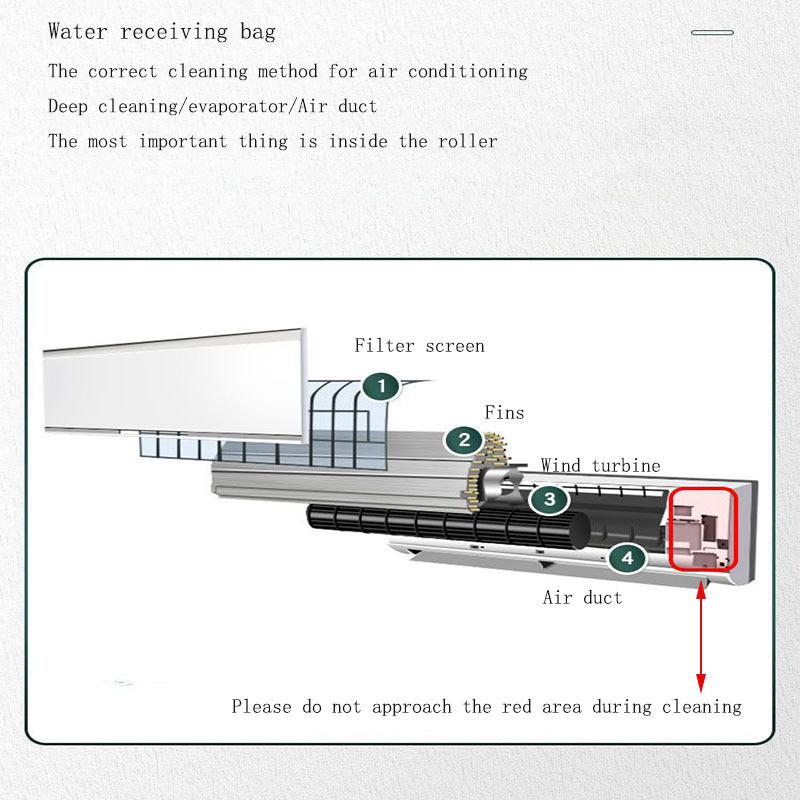 Water receiving bag

The correct cleaning method for air conditioning

Deep cleaning/evaporator/Air duct

The most important thing is inside the roller

Filter screen

1

Fins

2

Wind turbine

3

4

Air duct

Please do not approach the red area during cleaning