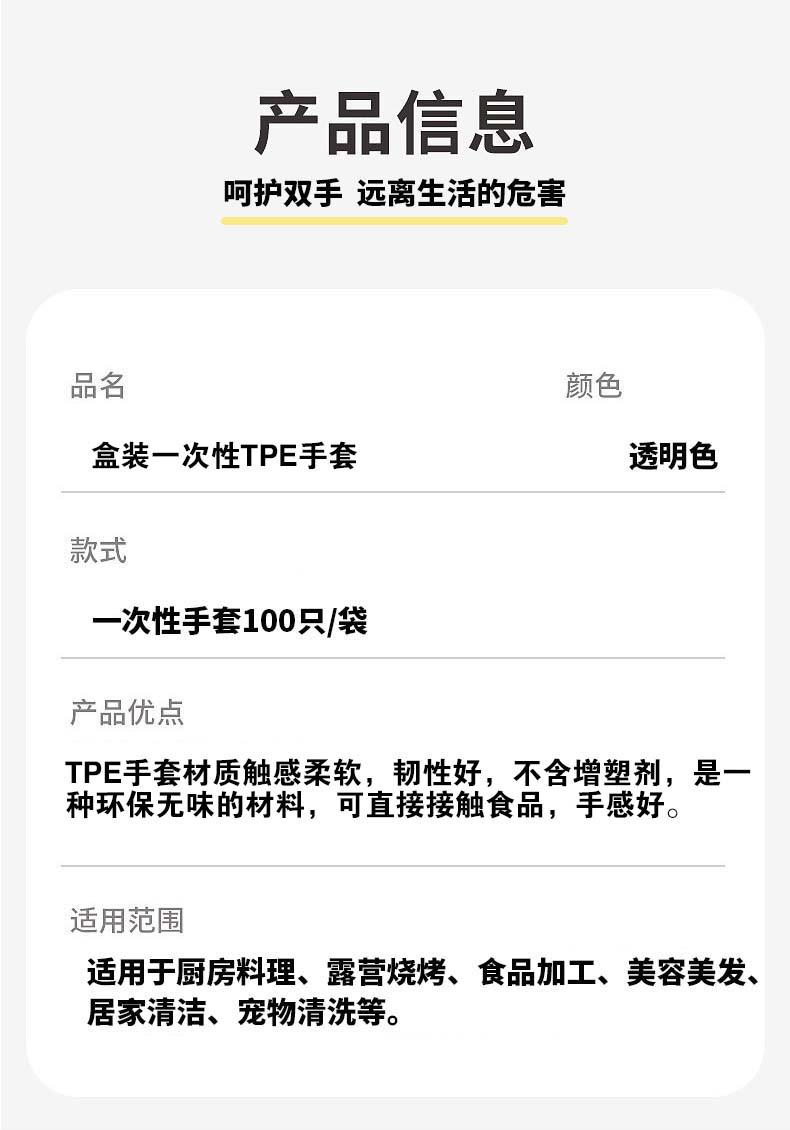 产品信息

呵护双手 远离生活的危害

品名 颜色

盒装一次性TPE手套 透明色

款式

一次性手套100只/袋

产品优点

TPE手套材质触感柔软，韧性好，不含增塑剂，是一种环保无味的材料，可直接接触食品，手感好。

适用范围

适用于厨房料理、露营烧烤、食品加工、美容美发、居家清洁、宠物清洗等。