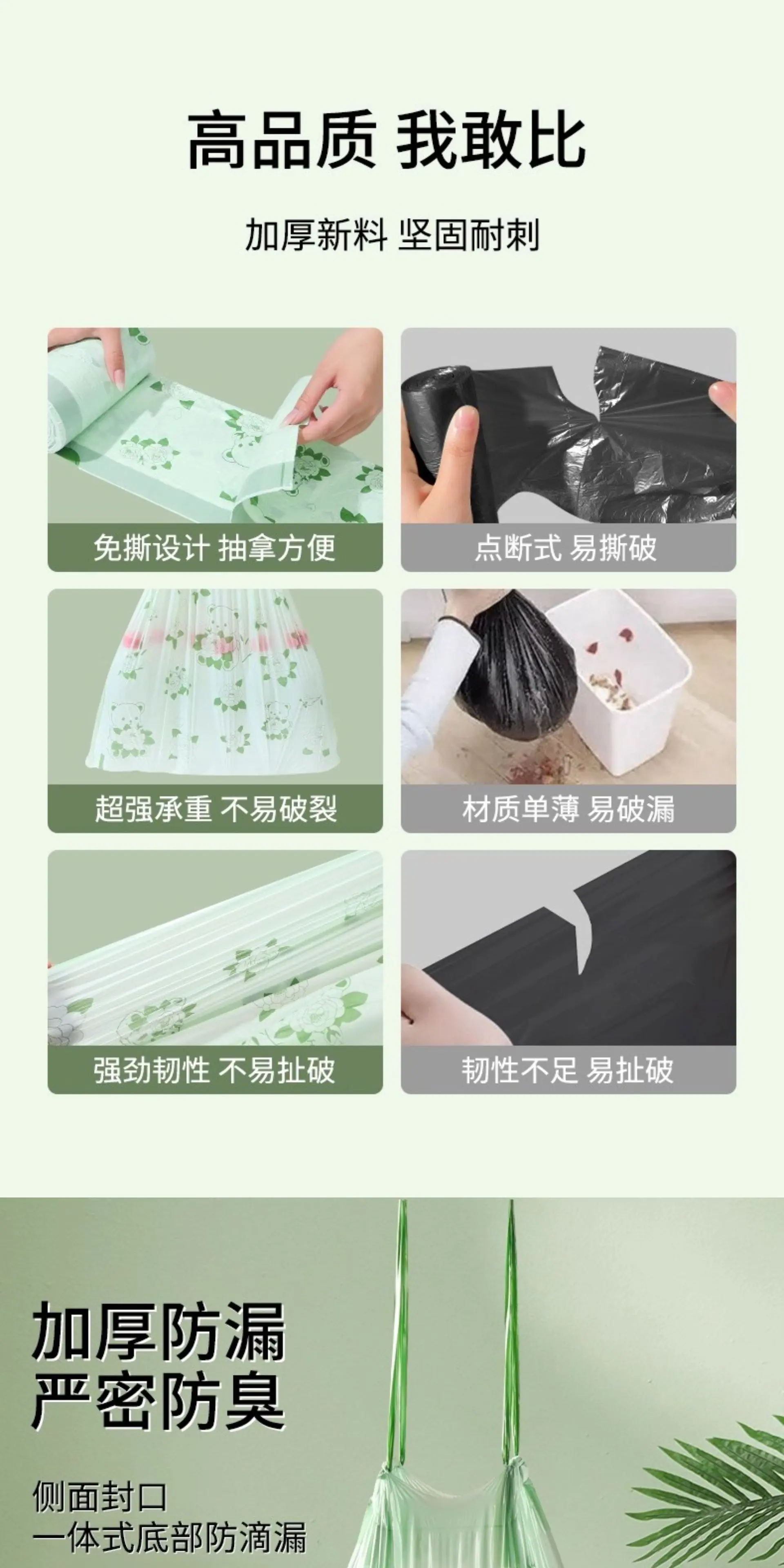 高品质 我敢比

加厚新料 坚固耐刺

免撕设计 抽拿方便

点断式 易撕破

超强承重 不易破裂

材质单薄 易破漏

强劲韧性 不易扯破

韧性不足 易扯破

加厚防漏
严密防臭

侧面封口
一体式底部防滴漏