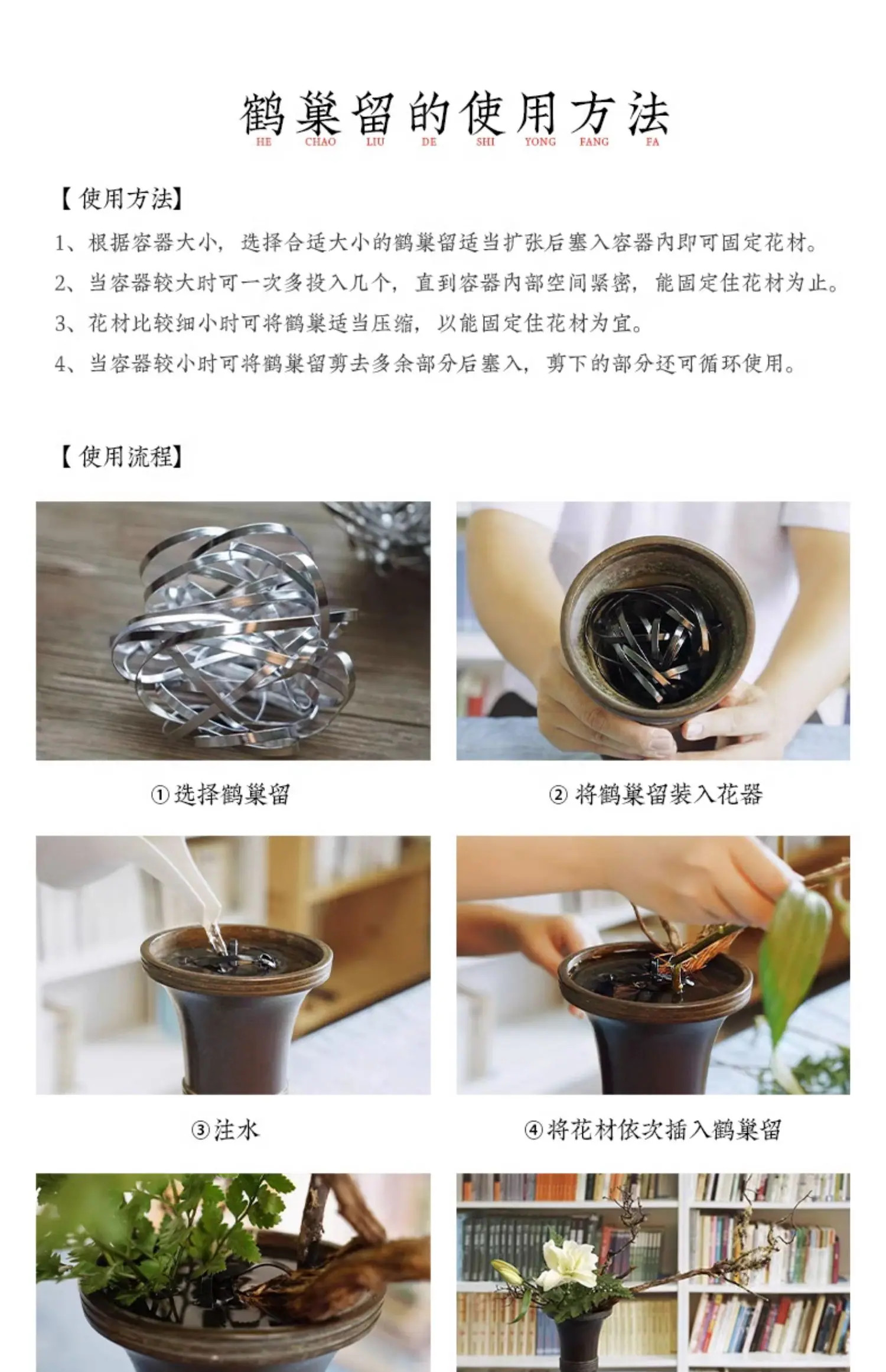 鹤巢留的使用方法
HE CHAO LIU DE SHI YONG FANG FA

【使用方法】

1、根据容器大小，选择合适大小的鹤巢留适当扩张后塞入容器内即可固定花材。

2、当容器较大时可一次多投入几个，直到容器内部空间紧密，能固定住花材为止。

3、花材比较细小时可将鹤巢适当压缩，以能固定住花材为宜。

4、当容器较小时可将鹤巢留剪去多余部分后塞入，剪下的部分还可循环使用。

【使用流程】

①选择鹤巢留

②将鹤巢留装入花器

③注水

④将花材依次插入鹤巢留