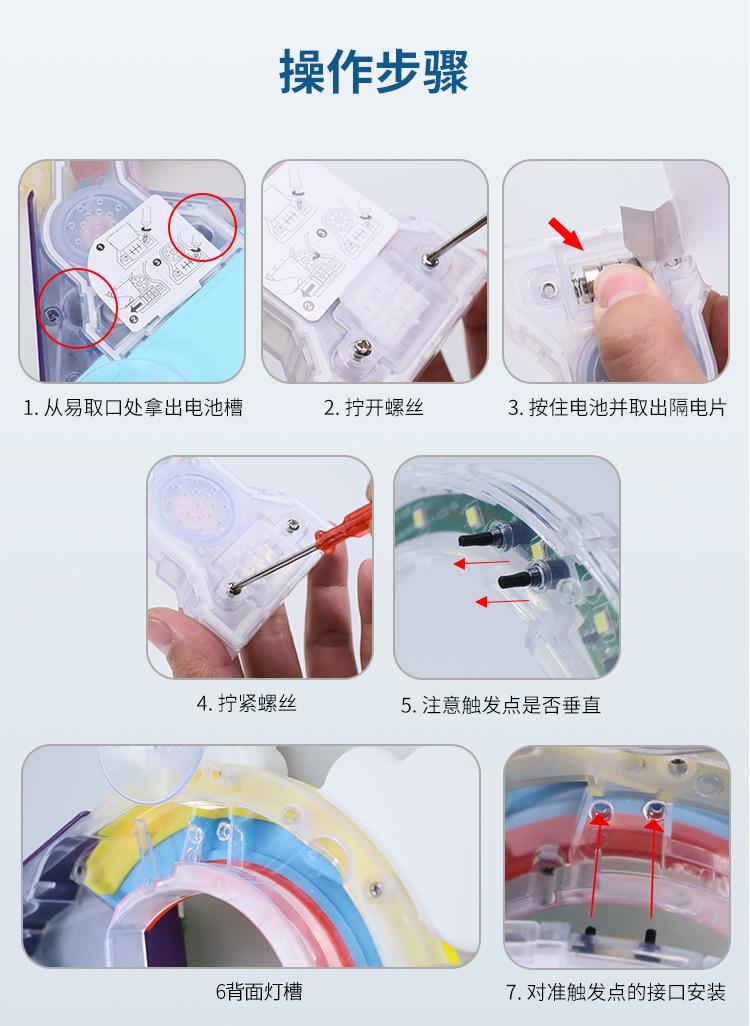 操作步骤

1. 从易取口处拿出电池槽

2. 拧开螺丝

3. 按住电池并取出隔电片

4. 拧紧螺丝

5. 注意触发点是否垂直

6背面灯槽

7. 对准触发点的接口安装