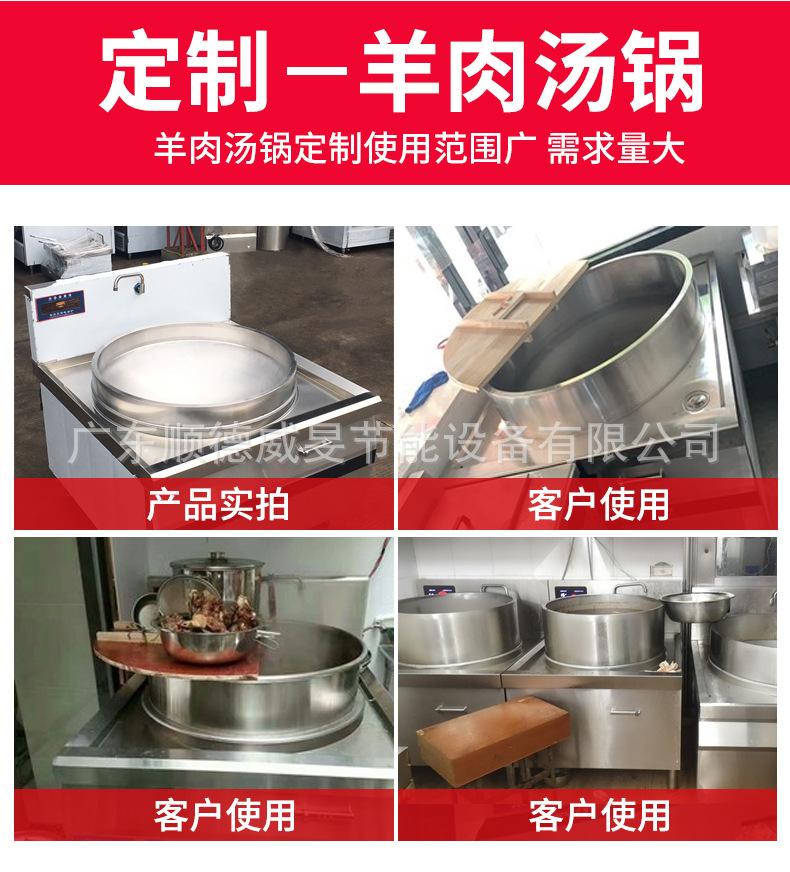 定制—羊肉汤锅

羊肉汤锅定制使用范围广 需求量大

广东顺德威旻节能设备有限公司

产品实拍

客户使用

客户使用

客户使用