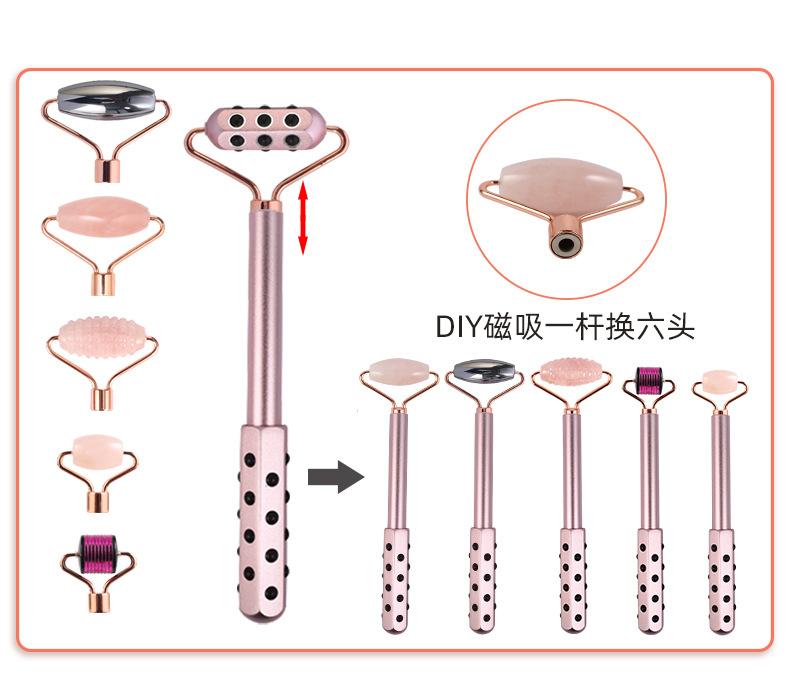 DIY磁吸一杆换六头