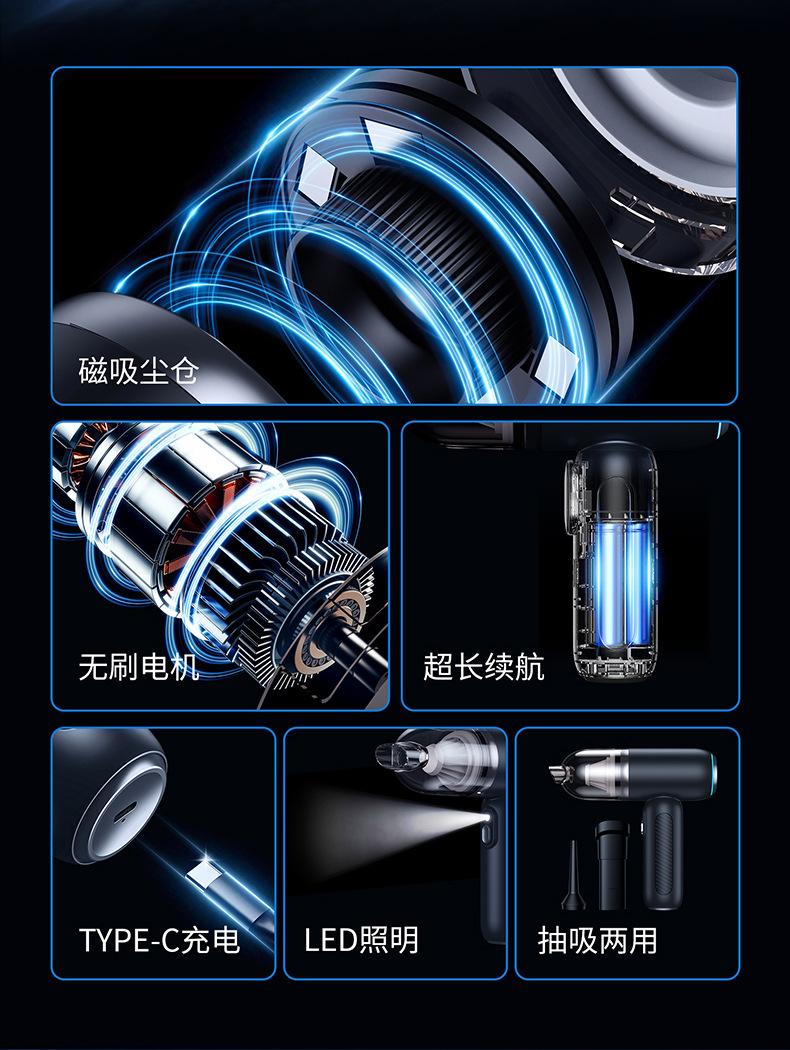 磁吸尘仓

无刷电机

超长续航

TYPE-C充电

LED照明

抽吸两用