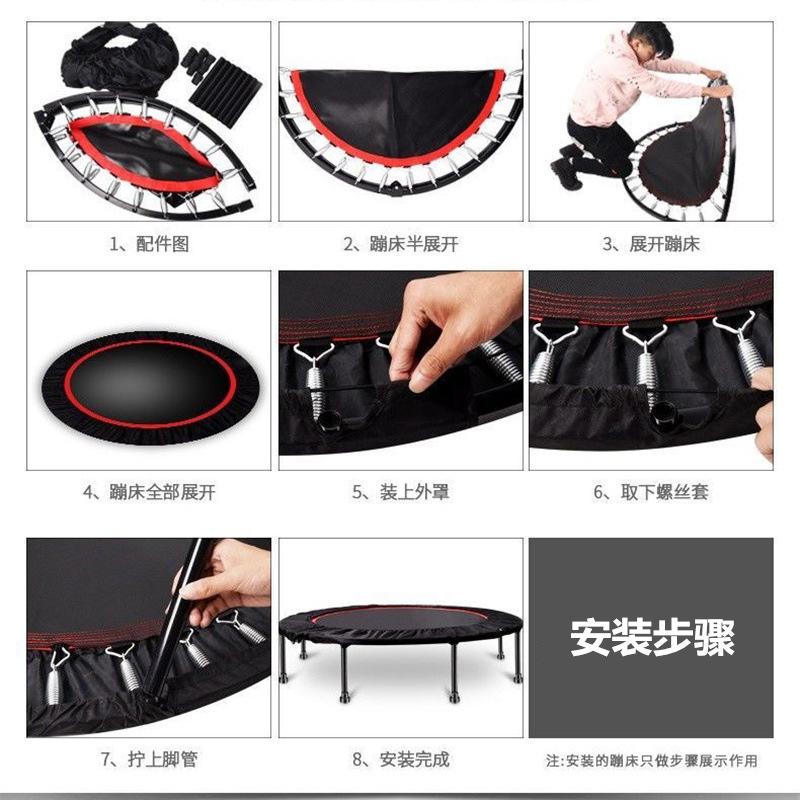 1、配件图

2、蹦床半展开

3、展开蹦床

4、蹦床全部展开

5、装上外罩

6、取下螺丝套

7、拧上脚管

8、安装完成

安装步骤

注:安装的蹦床只做步骤展示作用