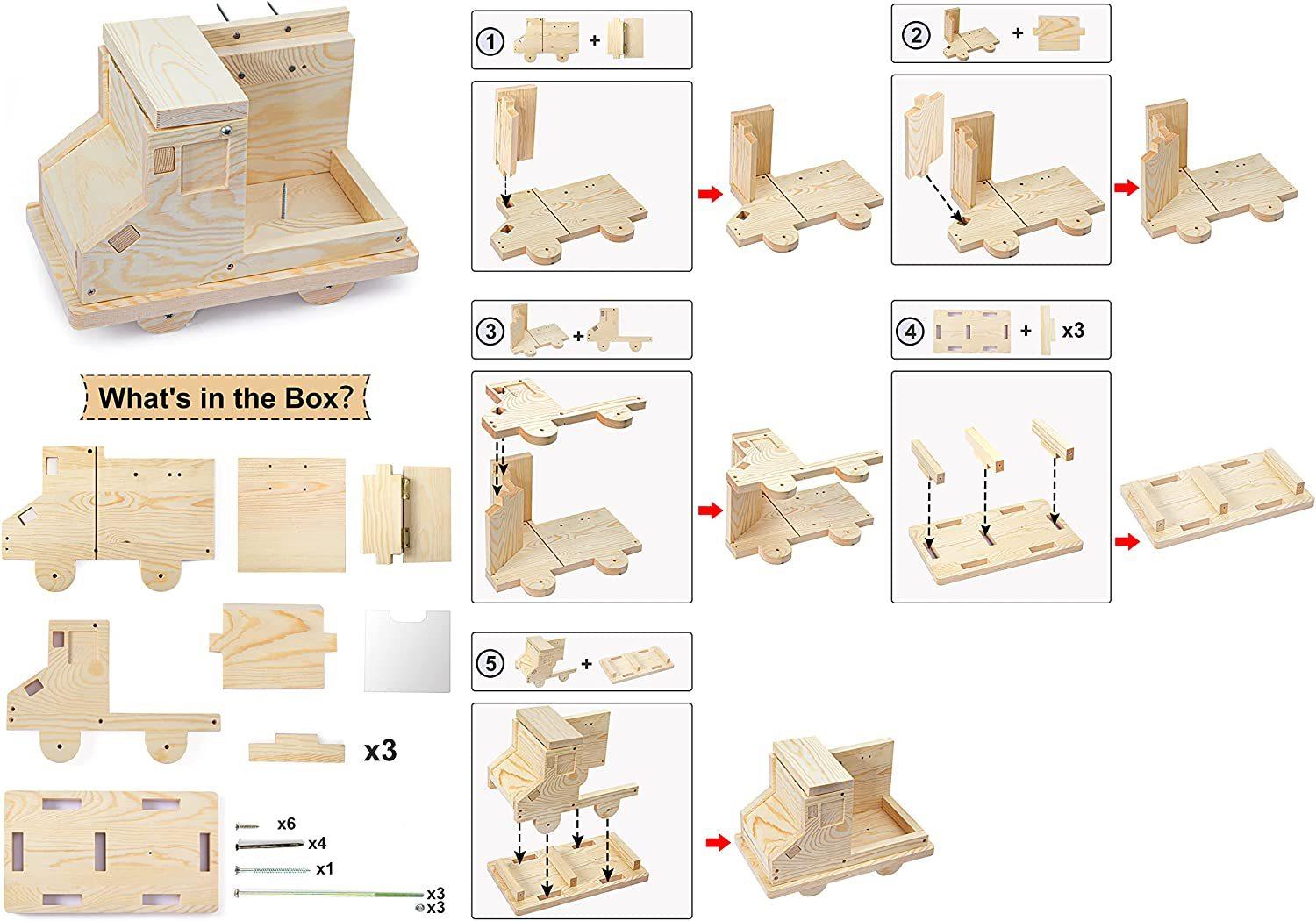 What's in the Box?

x3

x6
x4
x1
x3
x3

1 +

2 +

3 +

4 + x3

5 +