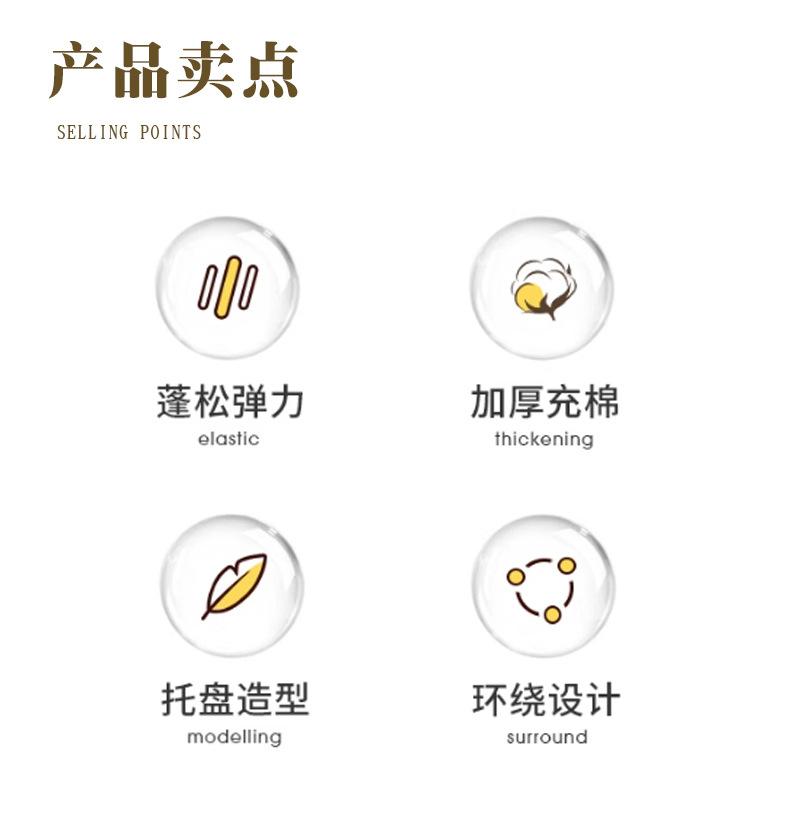 产品卖点
SELLING POINTS

蓬松弹力
elastic

加厚充棉
thickening

托盘造型
modelling

环绕设计
surround