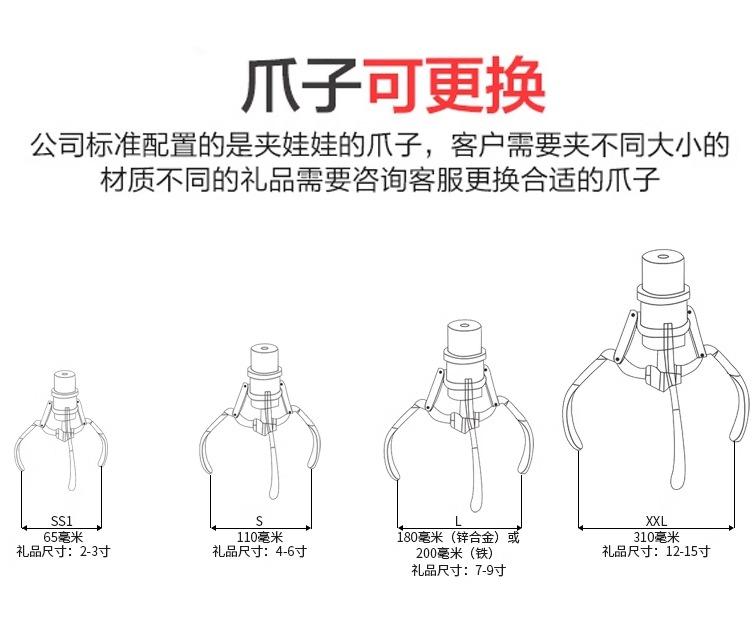 爪子可更换

公司标准配置的是夹娃娃的爪子，客户需要夹不同大小的材质不同的礼品需要咨询客服更换合适的爪子

SS1
65毫米
礼品尺寸：2-3寸

S
110毫米
礼品尺寸：4-6寸

L
180毫米（锌合金）或
200毫米（铁）
礼品尺寸：7-9寸

XXL
310毫米
礼品尺寸：12-15寸