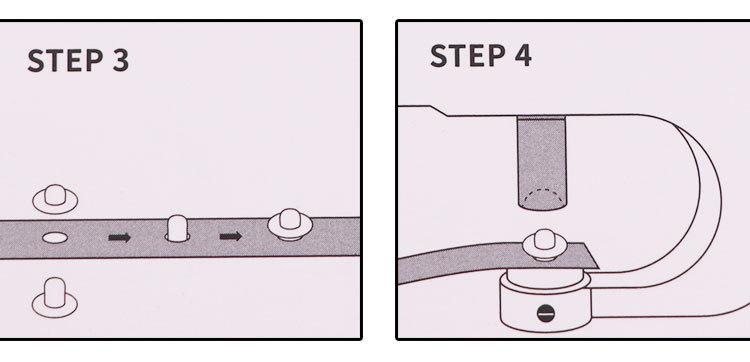 STEP 3

STEP 4