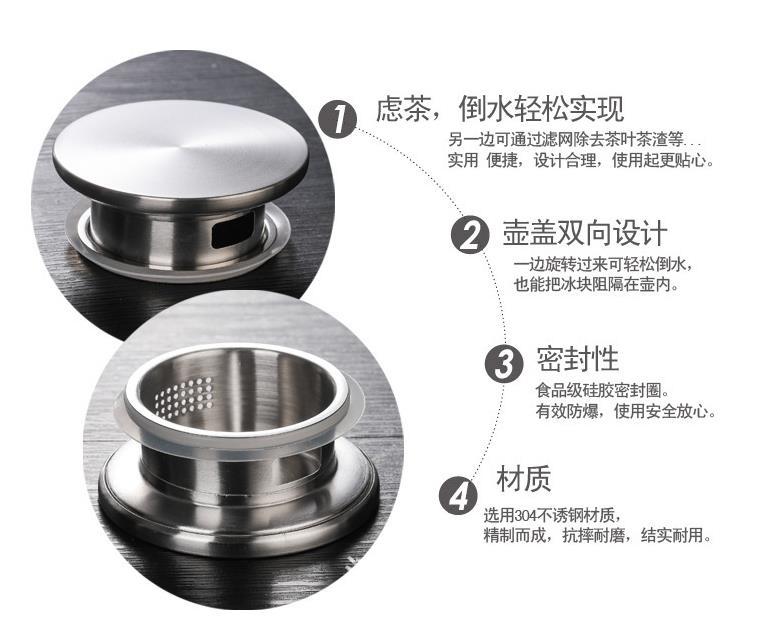 1 虑茶，倒水轻松实现

另一边可通过滤网除去茶叶茶渣等...
实用 便捷，设计合理，使用起更贴心。

2 壶盖双向设计

一边旋转过来可轻松倒水，
也能把冰块阻隔在壶内。

3 密封性

食品级硅胶密封圈。
有效防爆，使用安全放心。

4 材质

选用304不诱钢材质，
精制而成，抗摔耐磨，结实耐用。