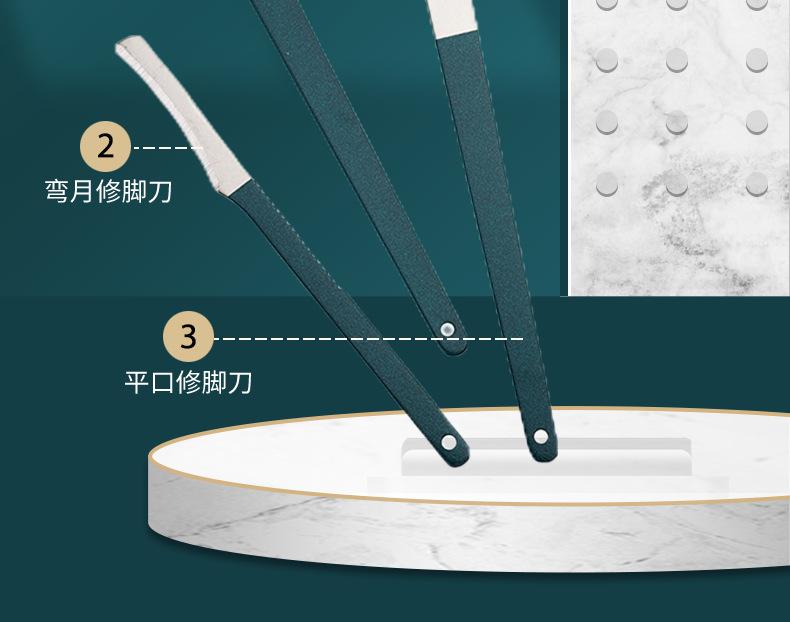 2
弯月修脚刀

3
平口修脚刀