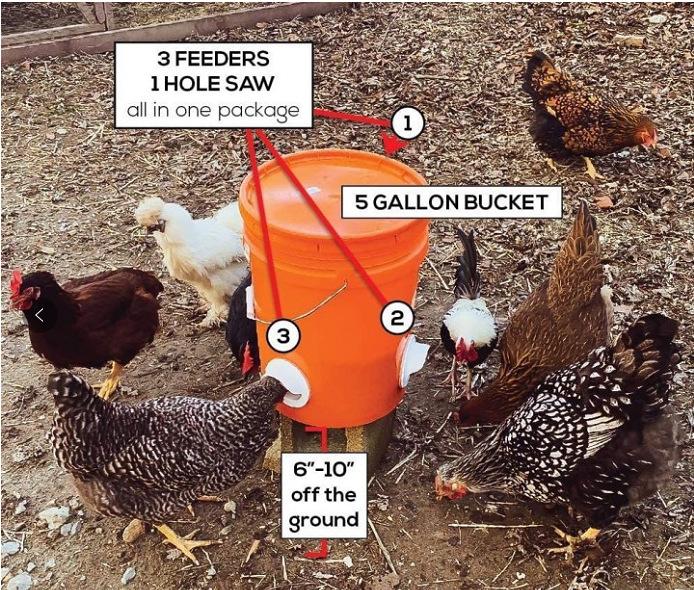 3 FEEDERS
1 HOLE SAW
all in one package

1

5 GALLON BUCKET

2

3

6"-10"
off the
ground